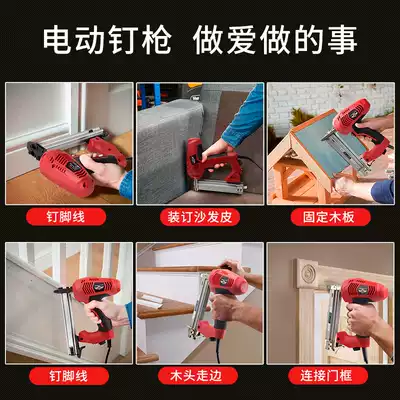 电动钉枪 做爱做的事

钉脚线

装订沙发皮

固定木板

钉脚线

木头走边

连接门框