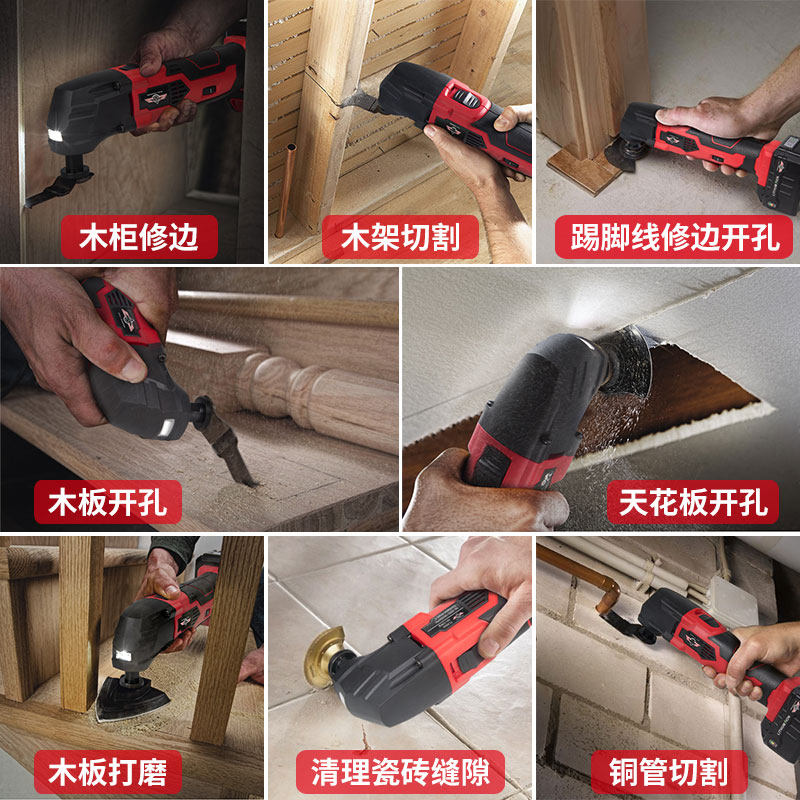 木柜修边

木架切割

踢脚线修边开孔

木板开孔

天花板开孔

木板打磨

清理瓷砖缝隙

铜管切割