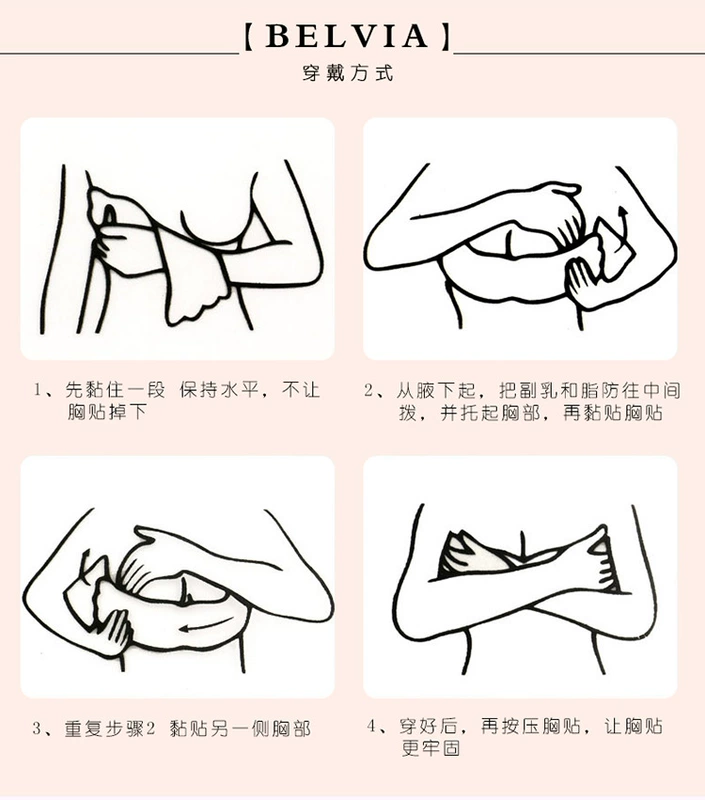 【BELVIA】
穿戴方式

1、先黏住一段 保持水平，不让胸贴掉下

2、从腋下起，把副乳和脂肪往中间拨，并托起胸部，再黏贴胸贴

3、重复步骤2 黏贴另一侧胸部

4、穿好后，再按压胸贴，让胸贴更牢固