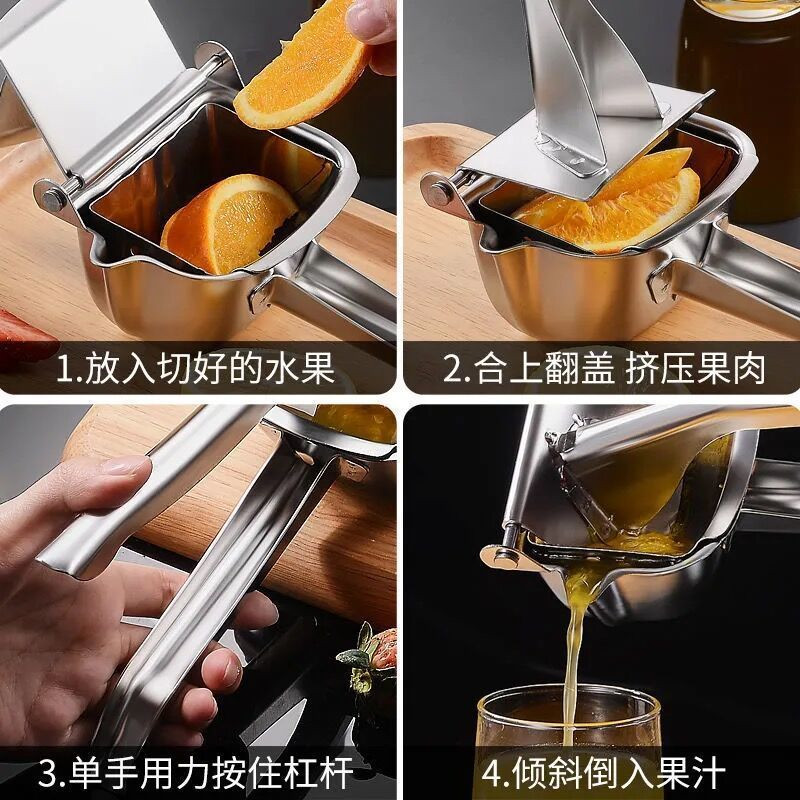 1.放入切好的水果

2.合上翻盖 挤压果肉

3.单手用力按住杠杆

4.倾斜倒入果汁