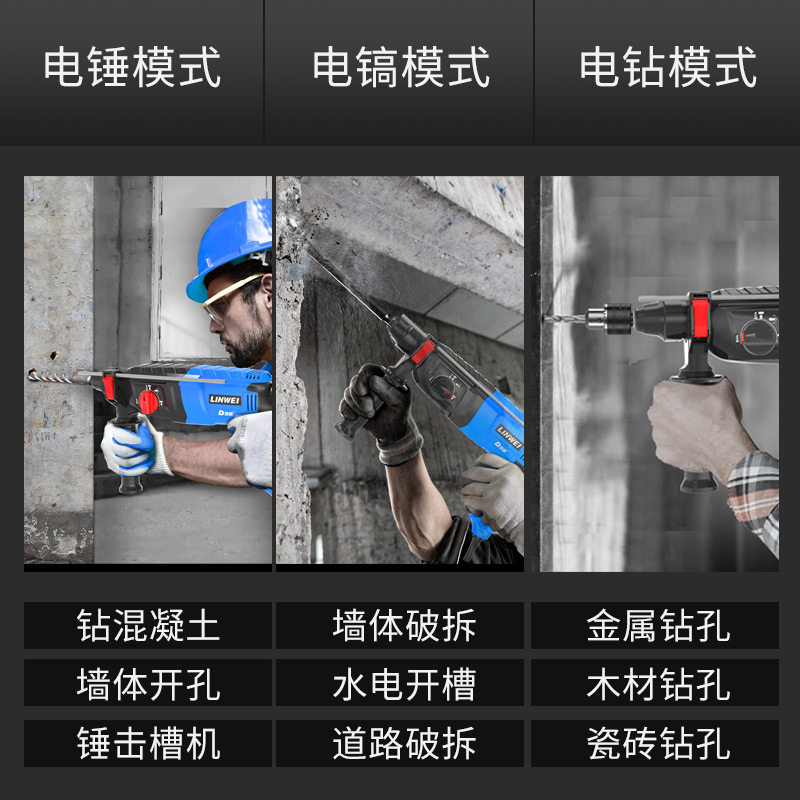 电锤模式

LINWEI

钻混凝土

墙体开孔

锤击槽机

电镐模式

LINWEI

墙体破拆

水电开槽

道路破拆

电钻模式

金属钻孔

木材钻孔

瓷砖钻孔