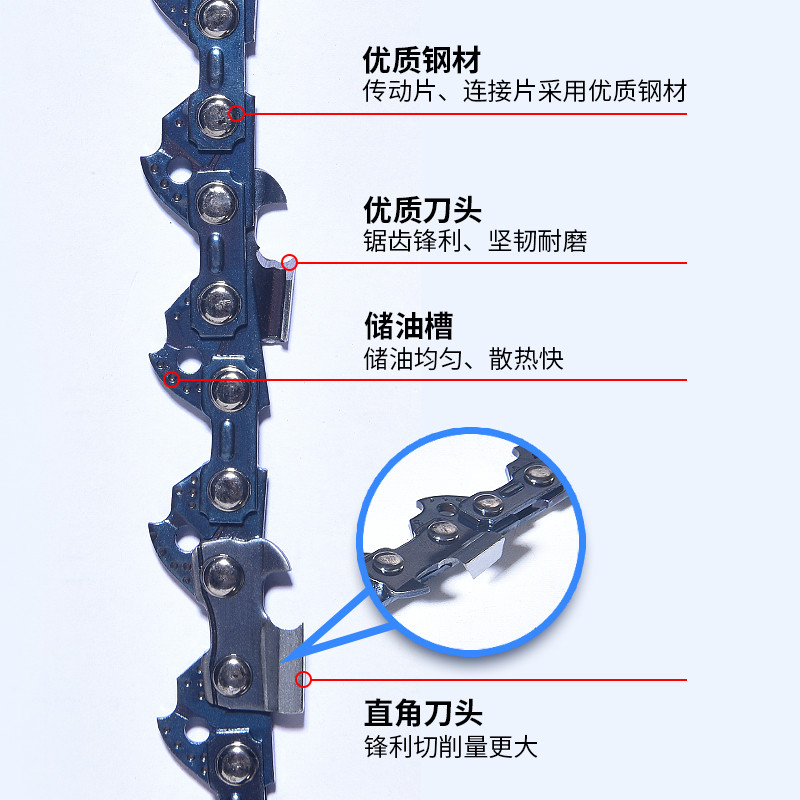 优质钢材
传动片、连接片采用优质钢材

优质刀头
锯齿锋利、坚韧耐磨

储油槽
储油均匀、散热快

直角刀头
锋利切削量更大