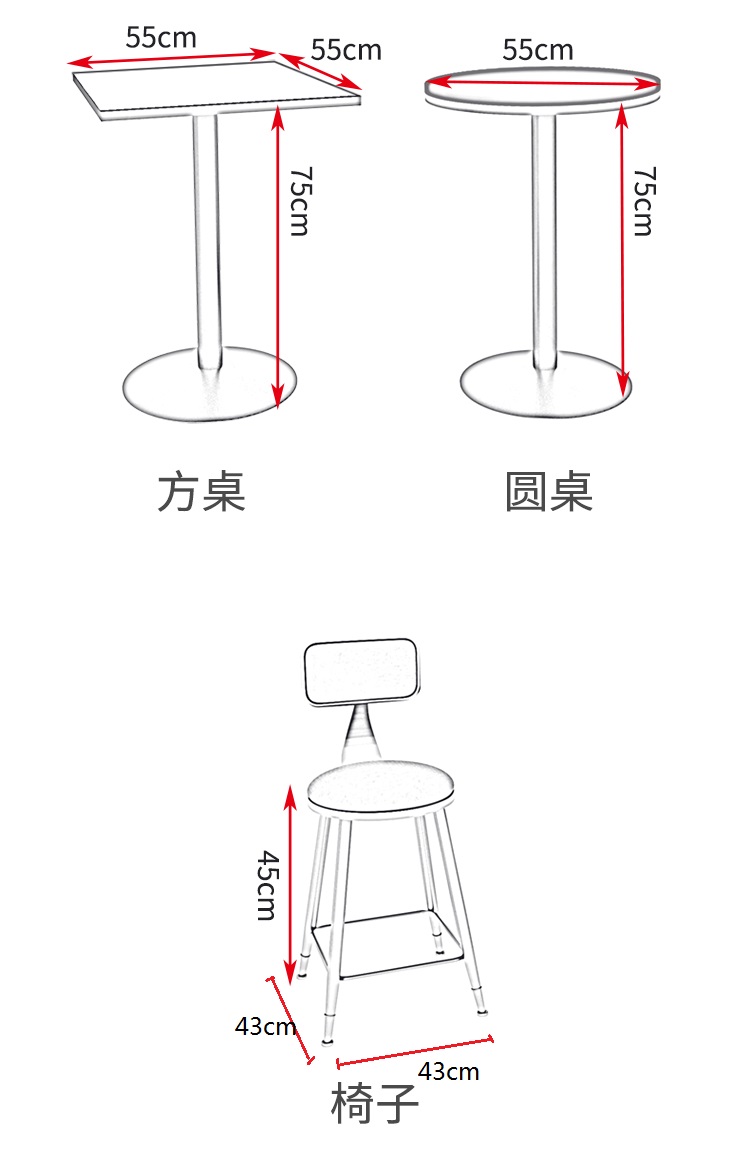 55cm
55cm
75cm
方桌

55cm
75cm
圆桌

45cm
43cm
43cm
椅子