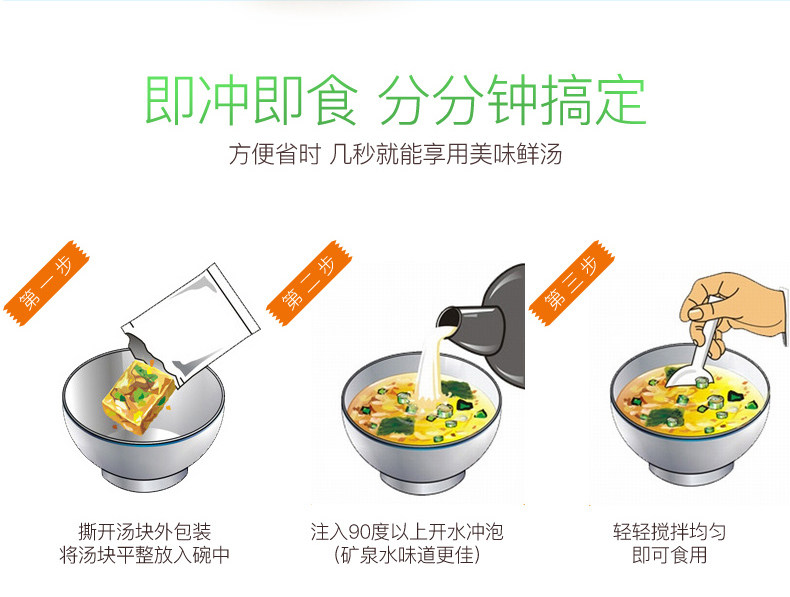 即冲即食 分分钟搞定

方便省时 几秒就能享用美味鲜汤

第一步

撕开汤块外包装
将汤块平整放入碗中

第二步

注入90度以上开水冲泡
(矿泉水味道更佳)

第三步

轻轻搅拌均匀
即可食用