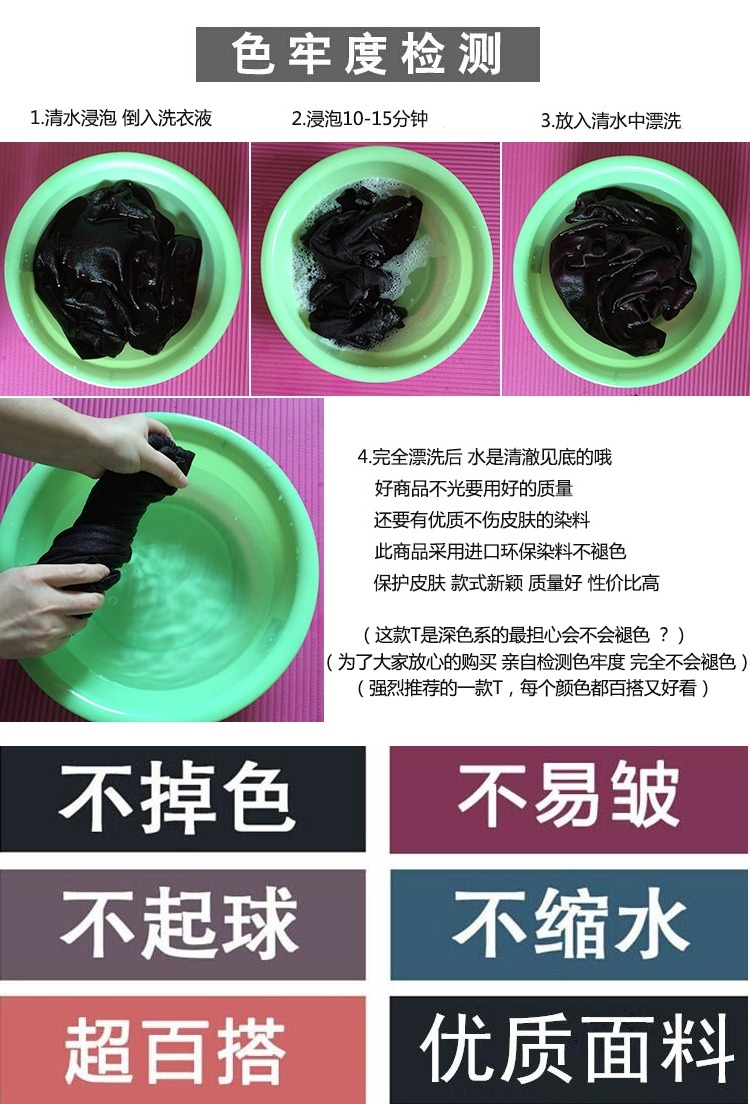 色牢度检测

1.清水浸泡 倒入洗衣液

2.浸泡10-15分钟

3.放入清水中漂洗

4.完全漂洗后 水是清澈见底的哦
好商品不光要用好的质量
还要有优质不伤皮肤的染料
此商品采用进口环保染料不褪色
保护皮肤 款式新颖 质量好 性价比高

（这款T是深色系的最担心会不会褪色 ？）
（为了大家放心的购买 亲自检测色牢度 完全不会褪色）
（强烈推荐的一款T，每个颜色都百搭又好看）

不掉色

不易皱

不起球

不缩水

超百搭

优质面料