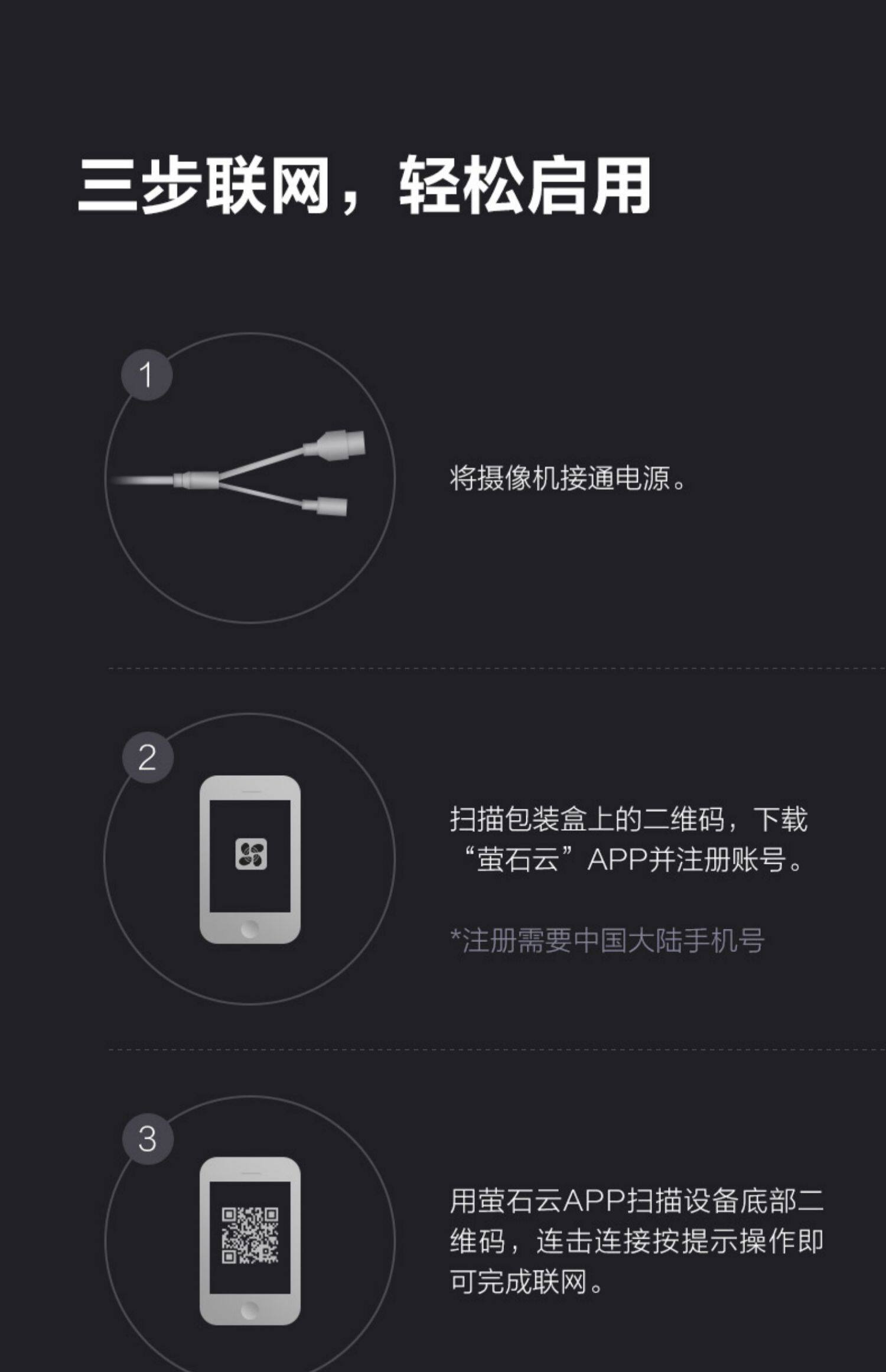 三步联网，轻松启用

1

将摄像机接通电源。

2

扫描包装盒上的二维码，下载“萤石云”APP并注册账号。

*注册需要中国大陆手机号

3

用萤石云APP扫描设备底部二维码，连击连接按提示操作即可完成联网。