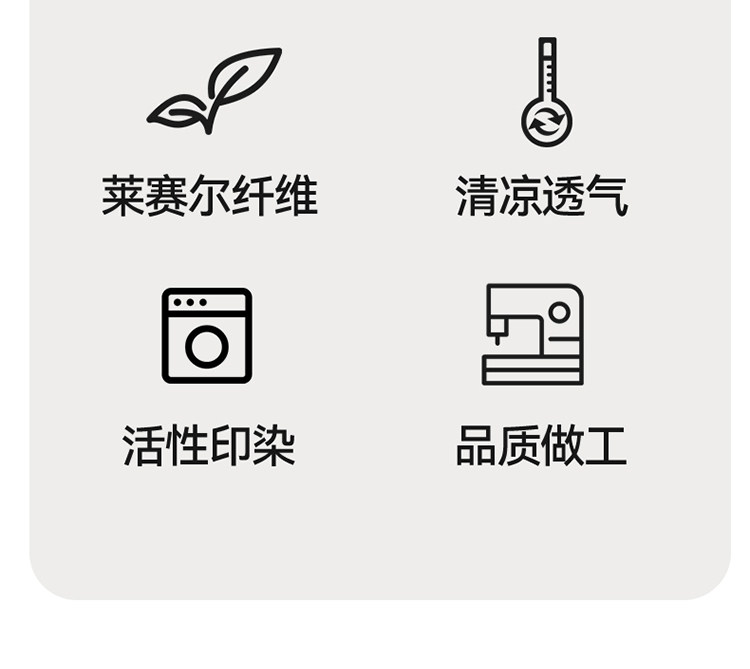 莱赛尔纤维

清凉透气

活性印染

品质做工