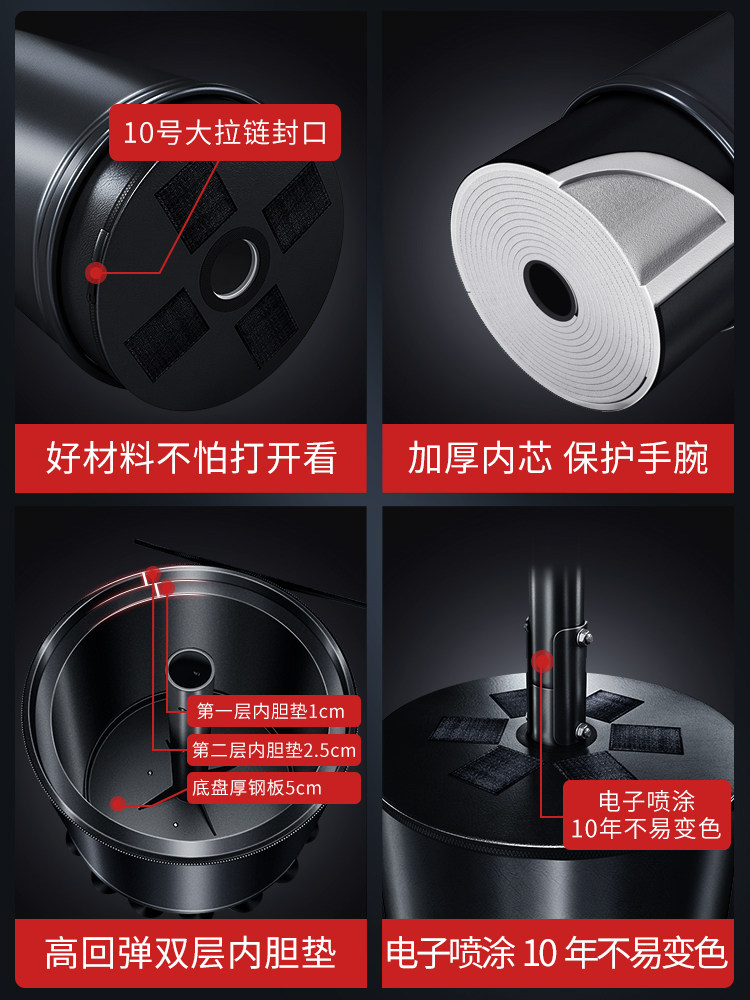 10号大拉链封口

好材料不怕打开看

加厚内芯 保护手腕

第一层内胆垫1cm

第二层内胆垫2.5cm

底盘厚钢板5cm

高回弹双层内胆垫

电子喷涂
10年不易变色

电子喷涂 10 年不易变色