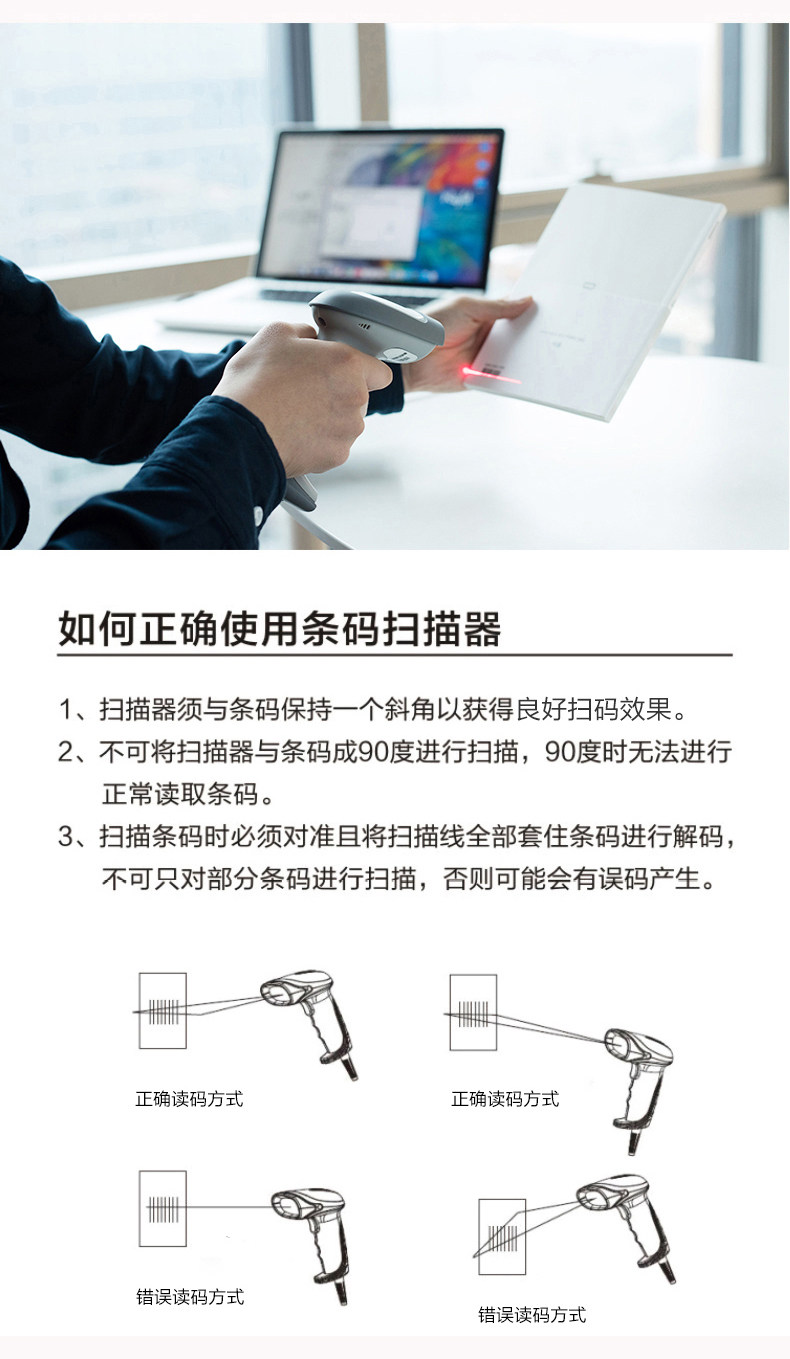 如何正确使用条码扫描器

1、扫描器须与条码保持一个斜角以获得良好扫码效果。

2、不可将扫描器与条码成90度进行扫描，90度时无法进行正常读取条码。

3、扫描条码时必须对准且将扫描线全部套住条码进行解码，不可只对部分条码进行扫描，否则可能会有误码产生。

正确读码方式

正确读码方式

错误读码方式

错误读码方式