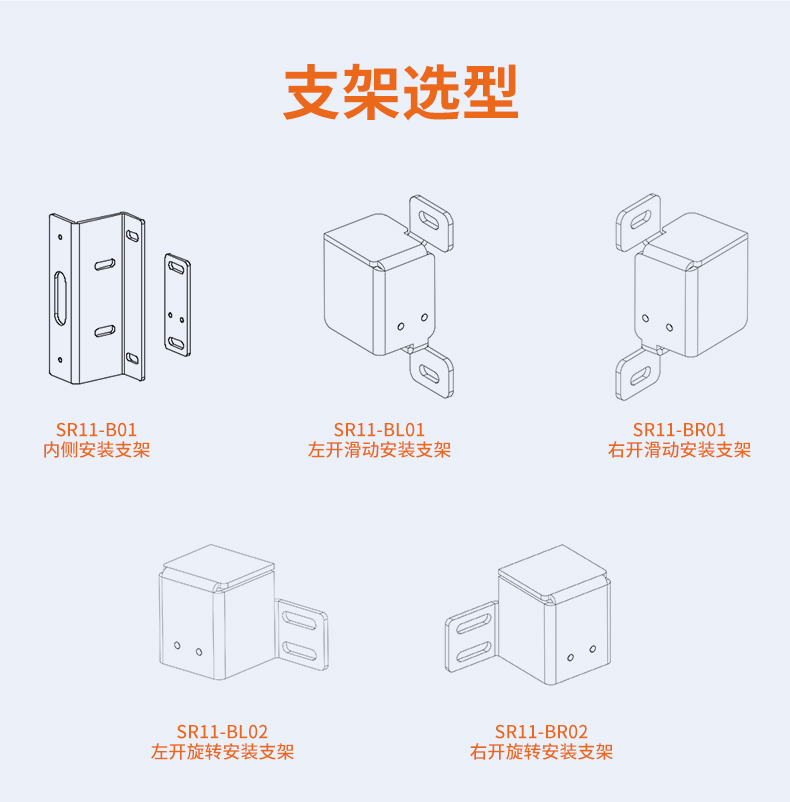 支架选型

SR11-B01
内侧安装支架

SR11-BL01
左开滑动安装支架

SR11-BR01
右开滑动安装支架

SR11-BL02
左开旋转安装支架

SR11-BR02
右开旋转安装支架