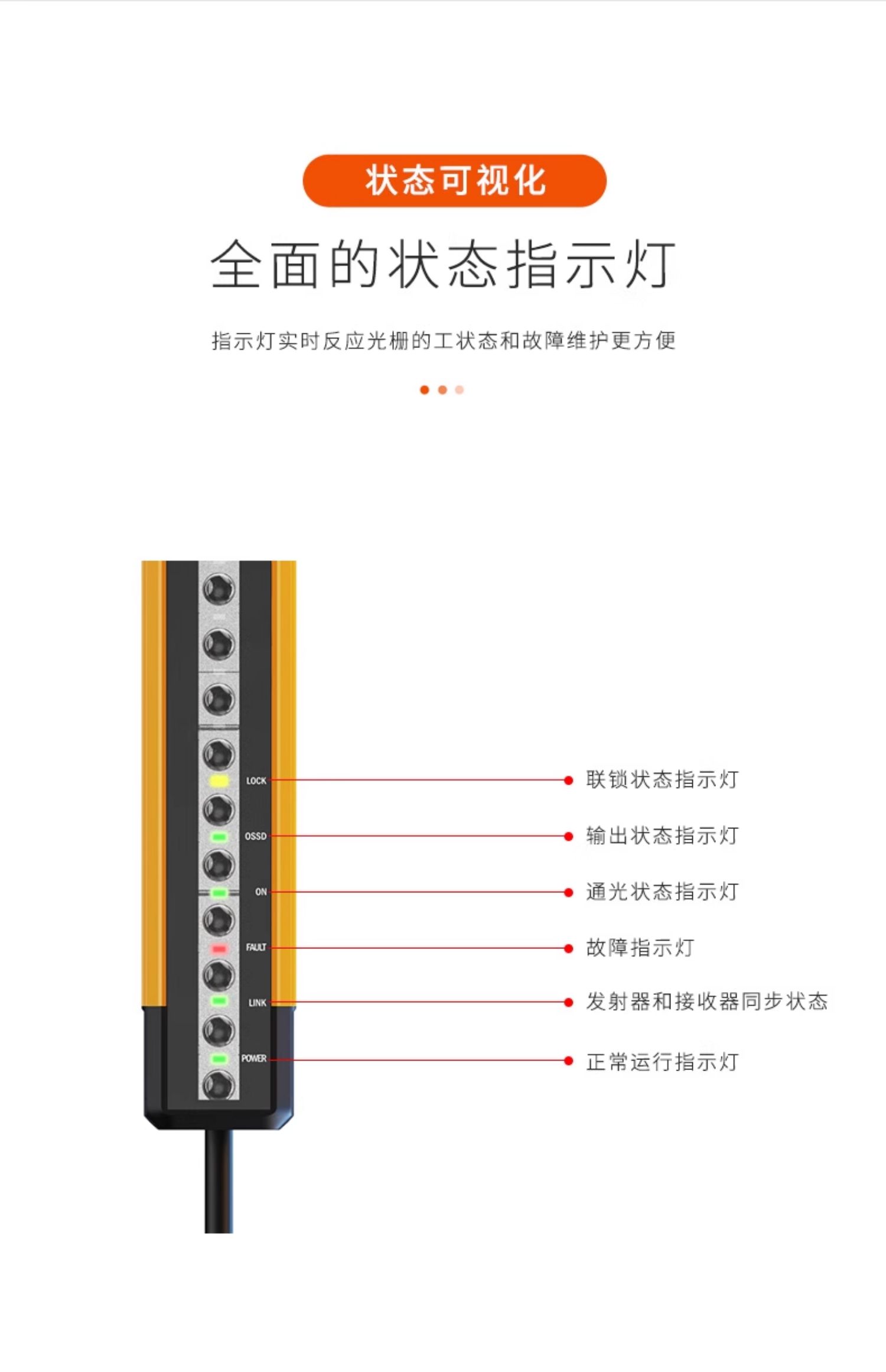 状态可视化

全面的状态指示灯

指示灯实时反应光栅的工状态和故障维护更方便

LOCK
OSSD
ON
FAULT
LINK
POWER

联锁状态指示灯
输出状态指示灯
通光状态指示灯
故障指示灯
发射器和接收器同步状态
正常运行指示灯