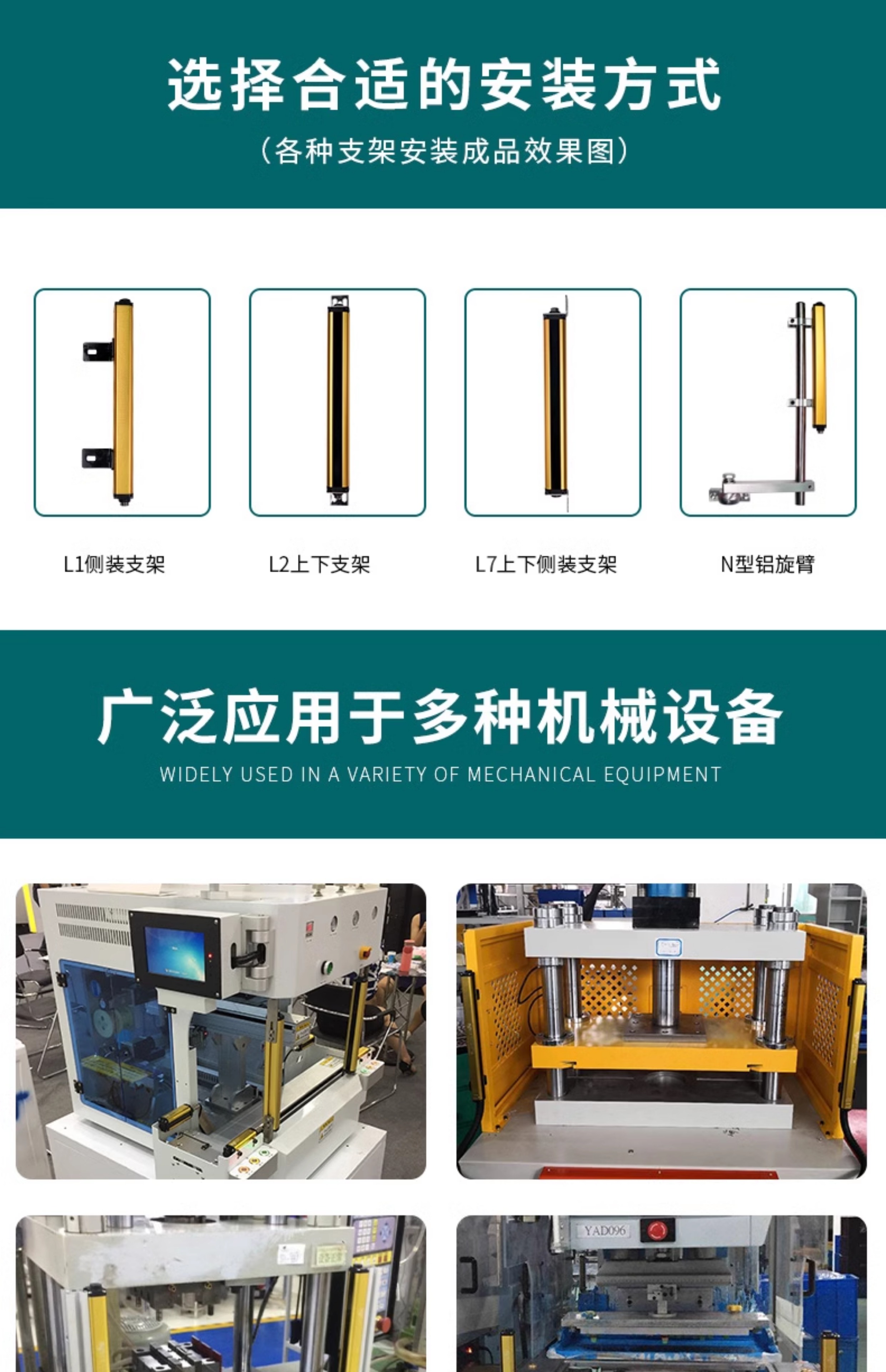 选择合适的安装方式

（各种支架安装成品效果图）

L1侧装支架

L2上下支架

L7上下侧装支架

N型铝旋臂

广泛应用于多种机械设备

WIDELY USED IN A VARIETY OF MECHANICAL EQUIPMENT

YAD096