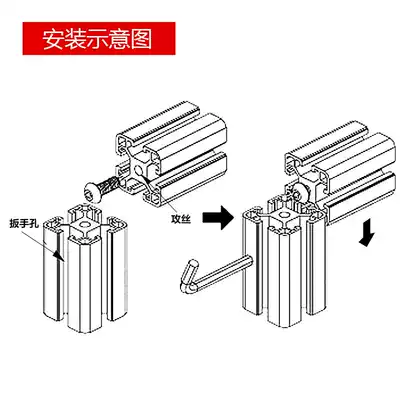 安装示意图

扳手孔

攻丝