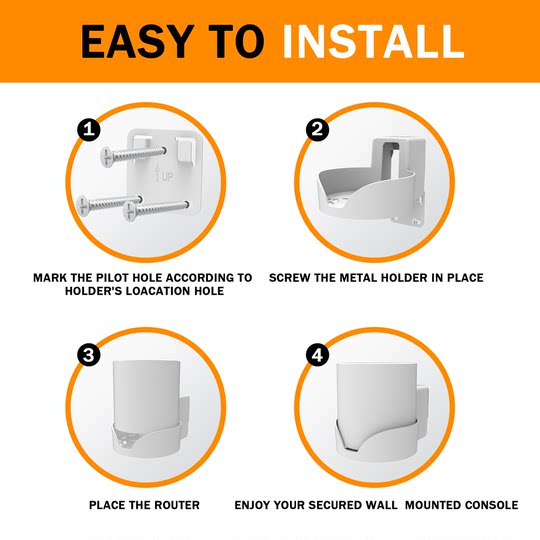 EASY TO INSTALL

1

UP

MARK THE PILOT HOLE ACCORDING TO HOLDER'S LOACATION HOLE

2

SCREW THE METAL HOLDER IN PLACE

3

PLACE THE ROUTER

4

ENJOY YOUR SECURED WALL MOUNTED CONSOLE