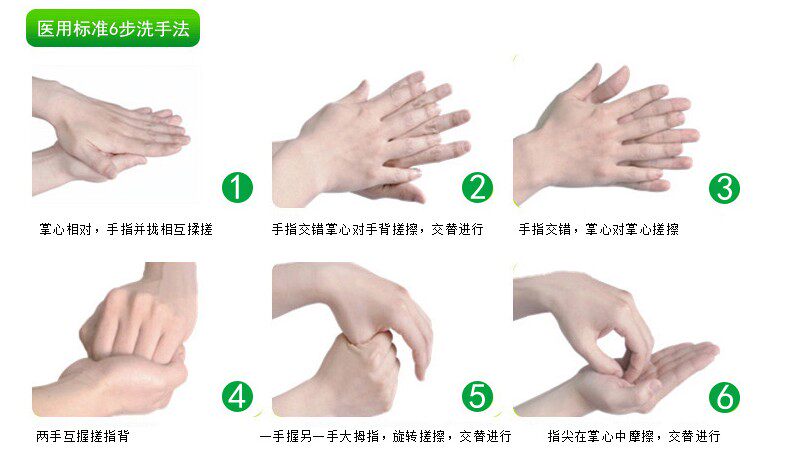 医用标准6步洗手法

1
掌心相对，手指并拢相互揉搓

2
手指交错掌心对手背搓擦，交替进行

3
手指交错，掌心对掌心搓擦

4
两手互握搓指背

5
一手握另一手大拇指，旋转搓擦，交替进行

6
指尖在掌心中摩擦，交替进行