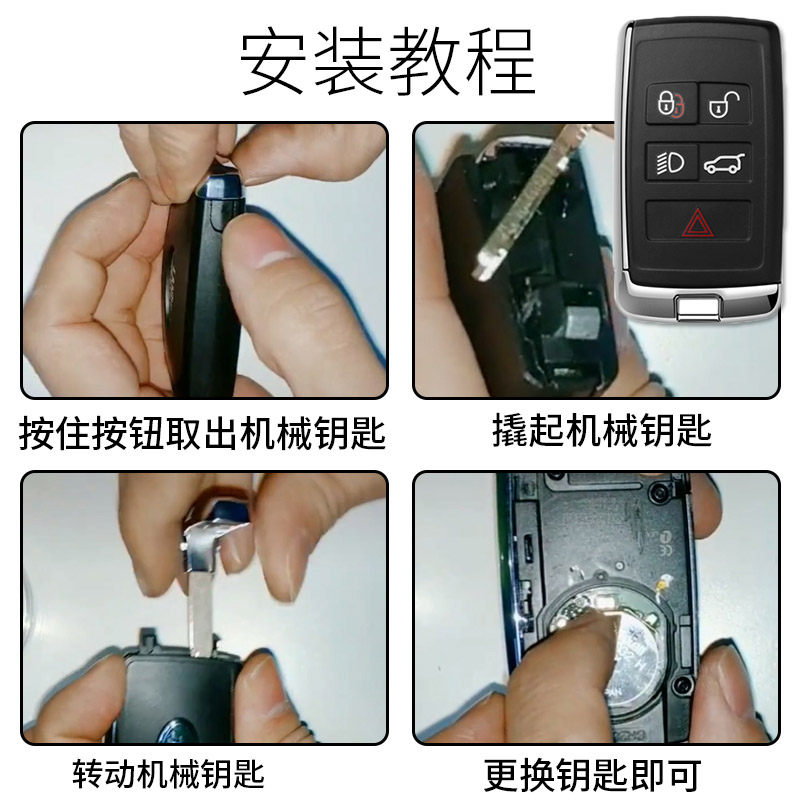 安装教程

按住按钮取出机械钥匙

撬起机械钥匙

转动机械钥匙

更换钥匙即可