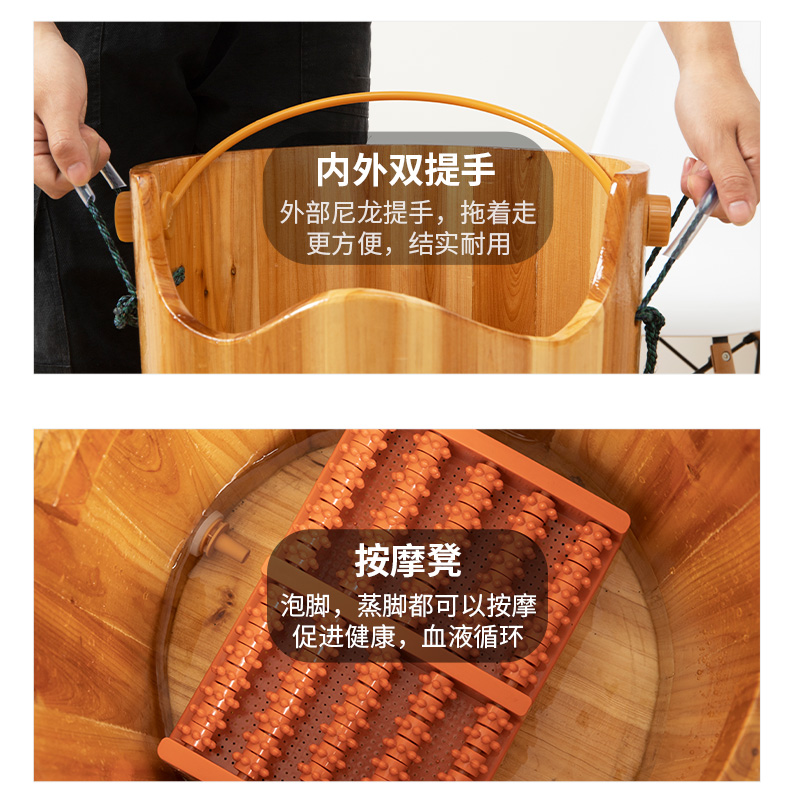 内外双提手

外部尼龙提手，拖着走更方便，结实耐用

按摩凳

泡脚，蒸脚都可以按摩促进健康，血液循环