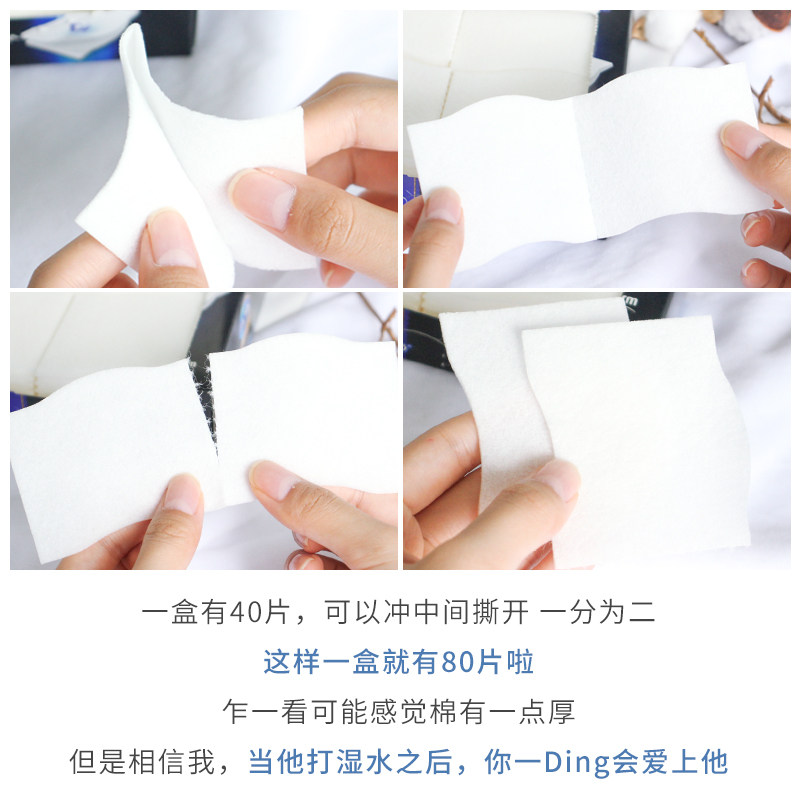 一盒有40片，可以冲中间撕开 一分为二

这样一盒就有80片啦

乍一看可能感觉棉有一点厚

但是相信我，当他打湿水之后，你一Ding会爱上他