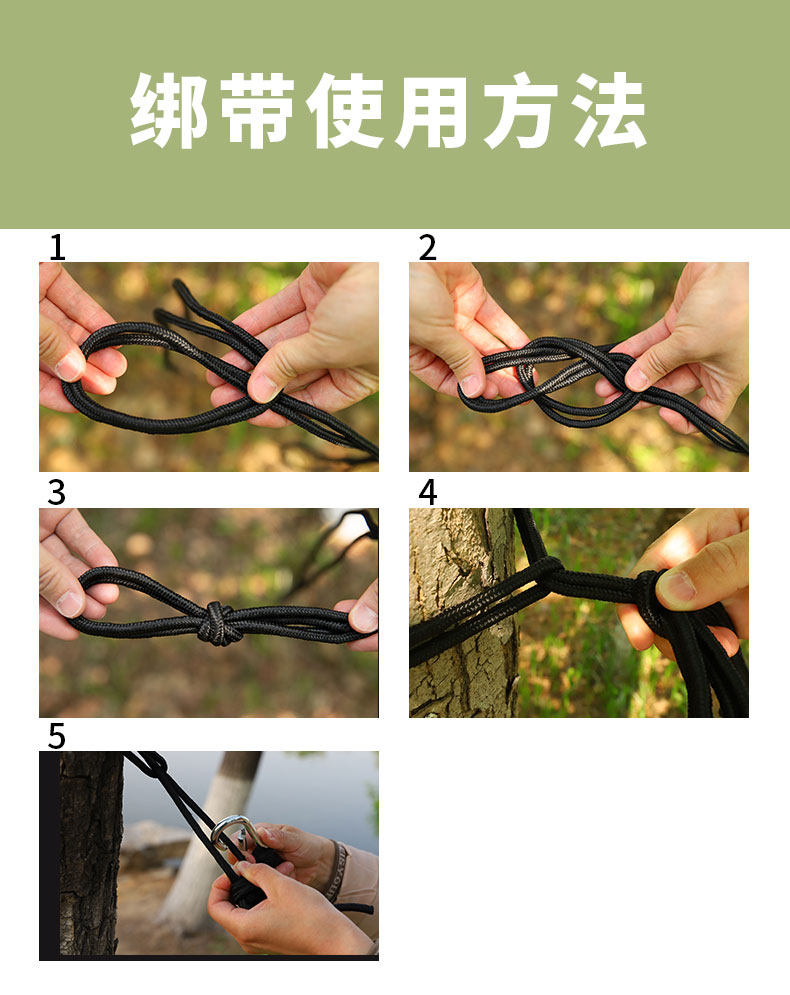 绑带使用方法

1

2

3

4

5