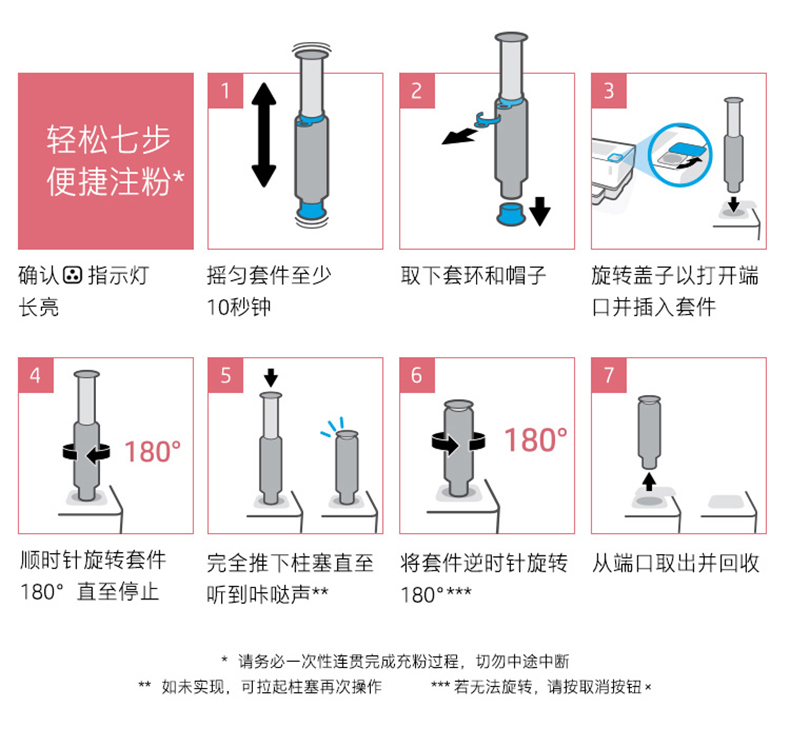 轻松七步
便捷注粉*

确认 指示灯长亮

1

摇匀套件至少10秒钟

2

取下套环和帽子

3

旋转盖子以打开端口并插入套件

4

180°

顺时针旋转套件180° 直至停止

5

完全推下柱塞直至听到咔哒声**

6

180°

将套件逆时针旋转180°***

7

从端口取出并回收

* 请务必一次性连贯完成充粉过程，切勿中途中断

** 如未实现，可拉起柱塞再次操作　　*** 若无法旋转，请按取消按钮×