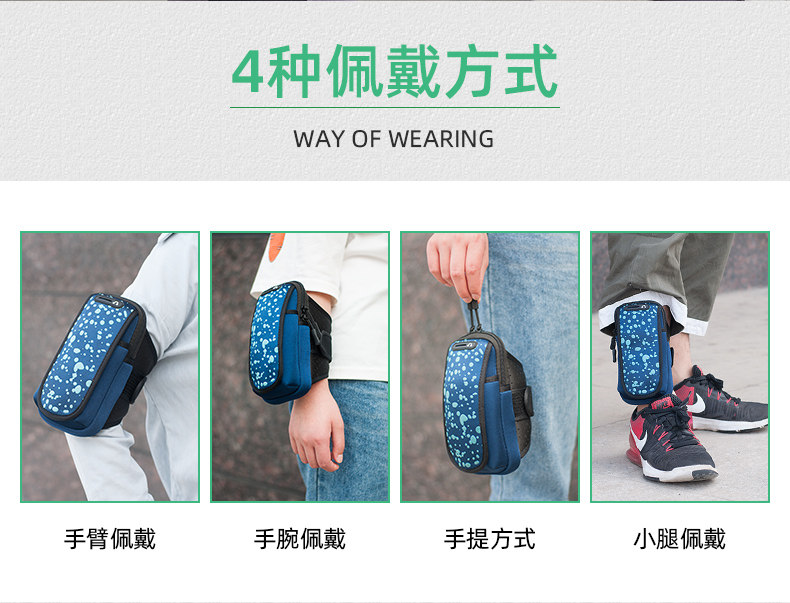 4种佩戴方式

WAY OF WEARING

手臂佩戴

手腕佩戴

手提方式

小腿佩戴