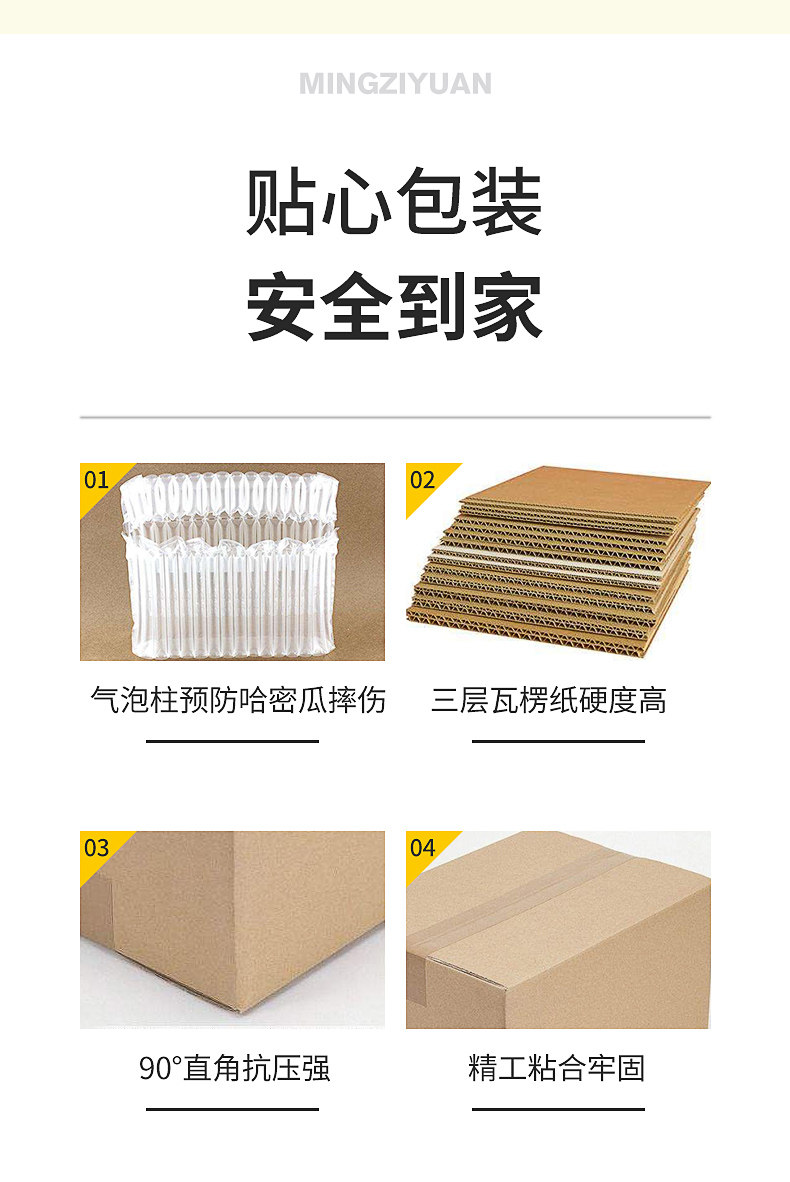 MINGZIYUAN

贴心包装
安全到家

01

气泡柱预防哈密瓜摔伤

02

三层瓦楞纸硬度高

03

90°直角抗压强

04

精工粘合牢固