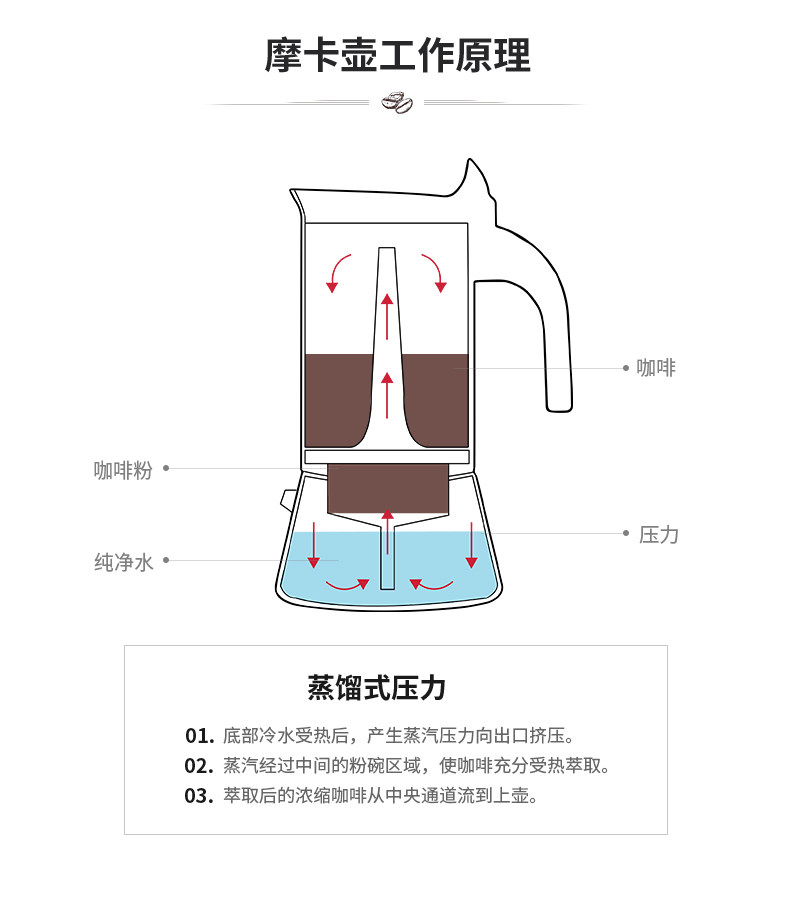 摩卡壶工作原理

咖啡

咖啡粉

压力

纯净水

蒸馏式压力

01. 底部冷水受热后，产生蒸汽压力向出口挤压。

02. 蒸汽经过中间的粉碗区域，使咖啡充分受热萃取。

03. 萃取后的浓缩咖啡从中央通道流到上壶。