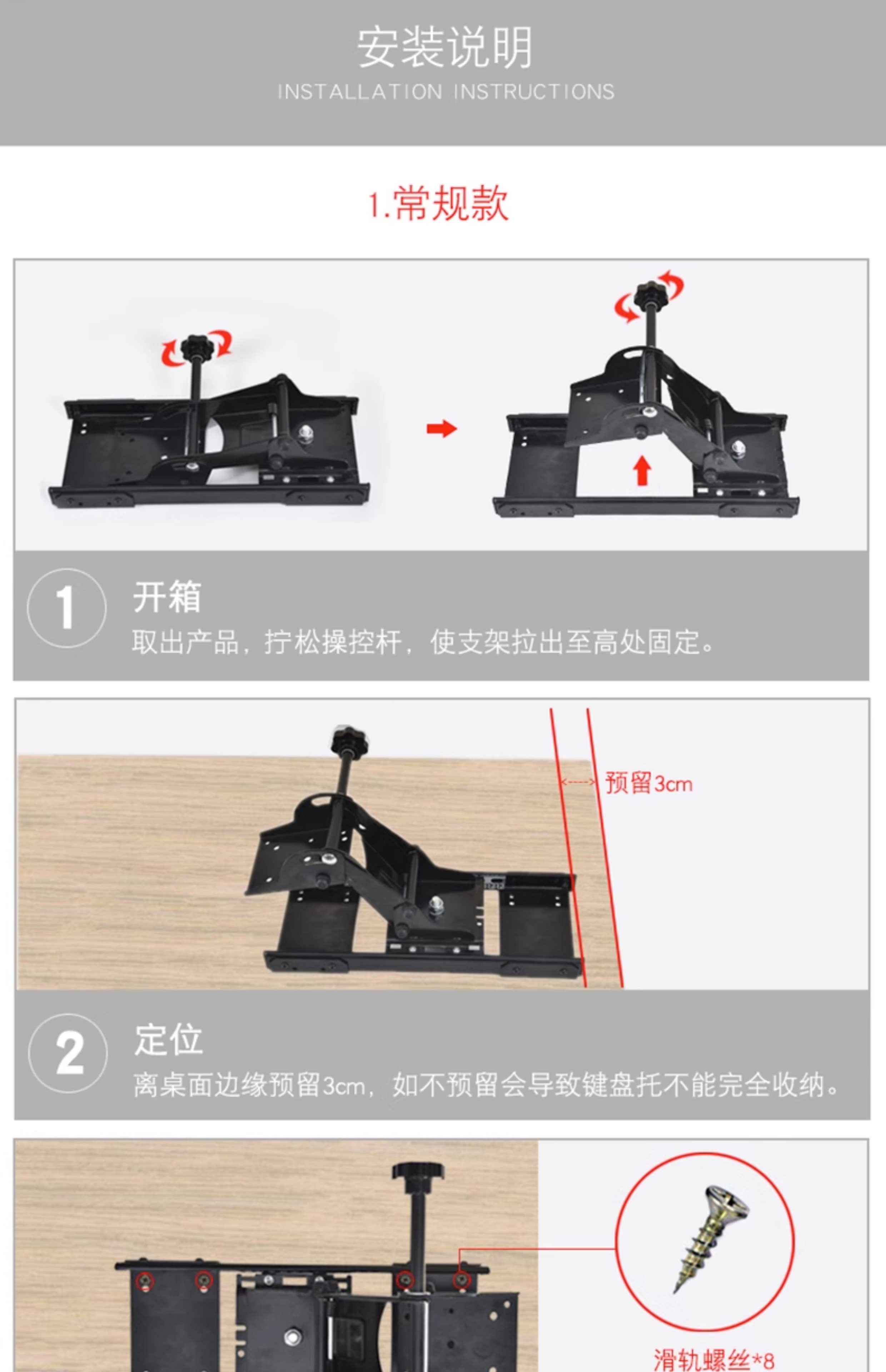 安装说明
INSTALLATION INSTRUCTIONS

1.常规款

1
开箱
取出产品，拧松操控杆，使支架拉出至高处固定。

预留3cm

2
定位
离桌面边缘预留3cm，如不预留会导致键盘托不能完全收纳。

滑轨螺丝*8