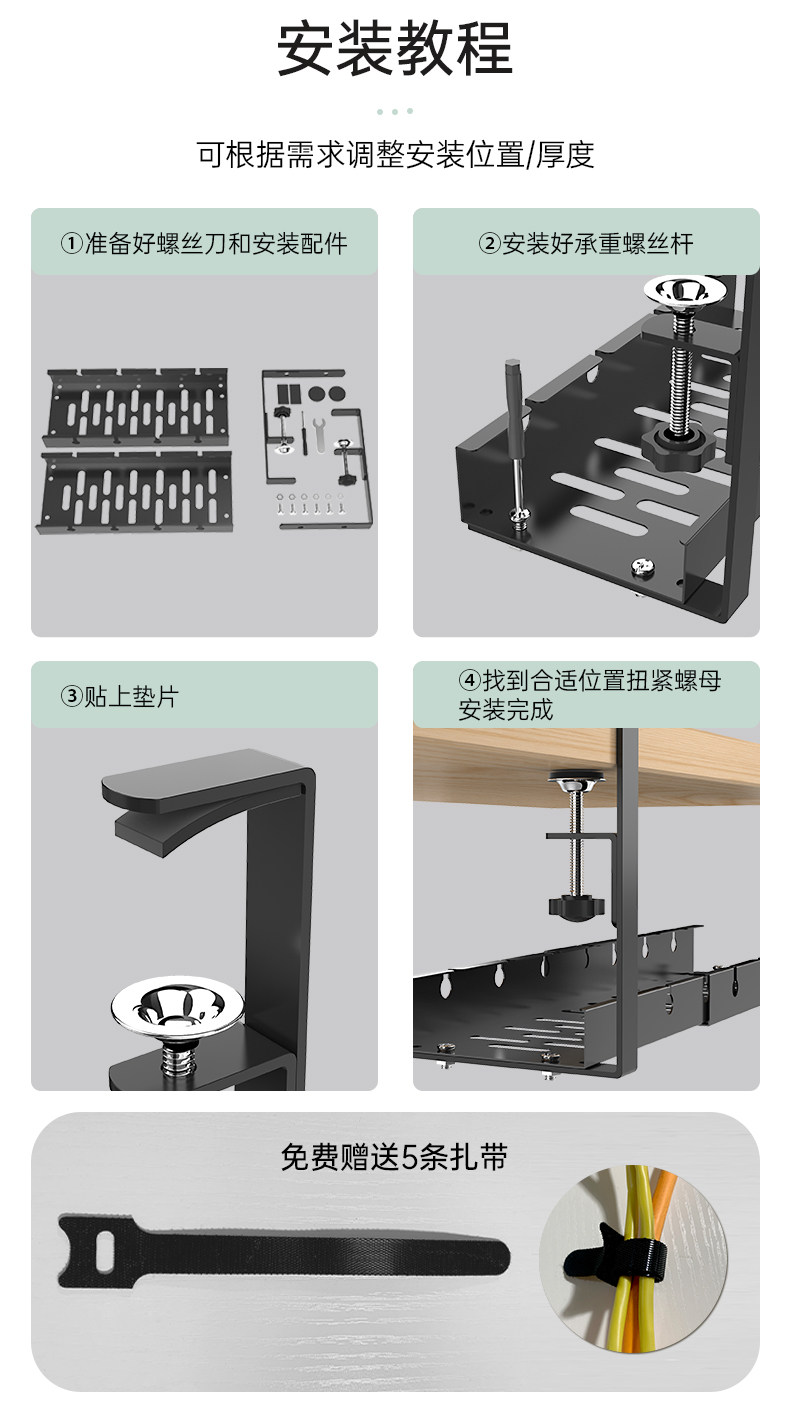 安装教程

可根据需求调整安装位置/厚度

①准备好螺丝刀和安装配件

②安装好承重螺丝杆

③贴上垫片

④找到合适位置扭紧螺母安装完成

免费赠送5条扎带