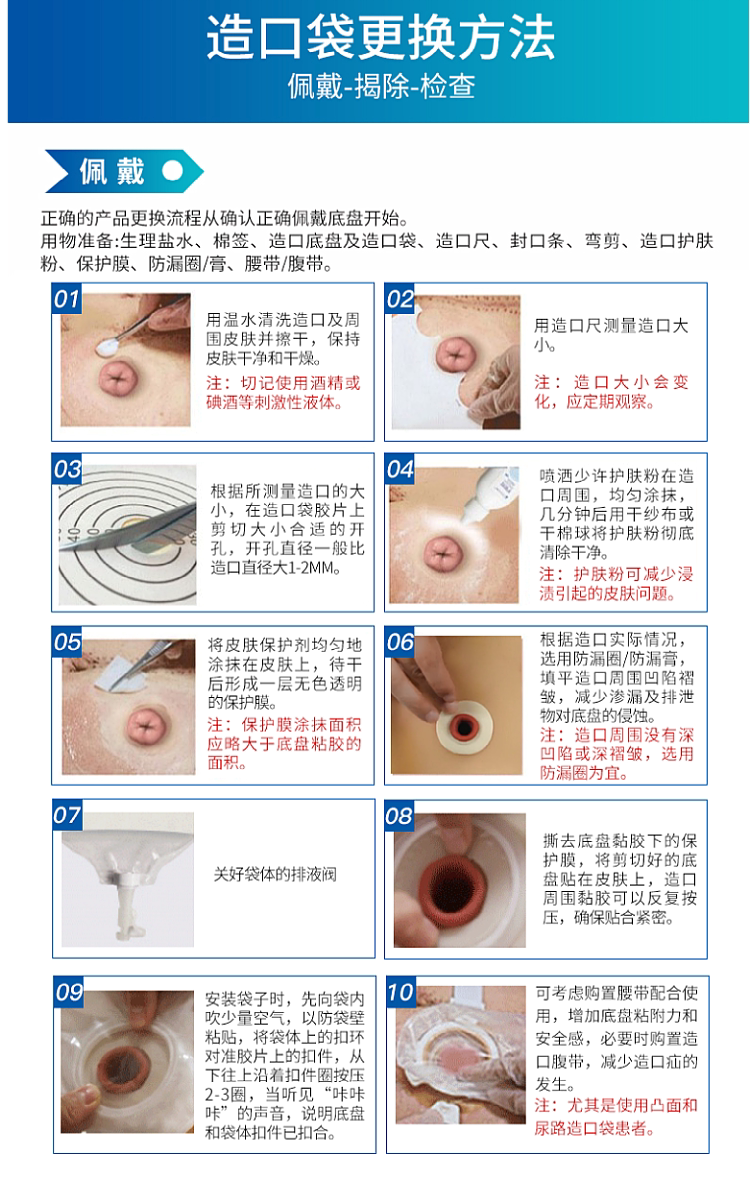 造口袋更换方法

佩戴-揭除-检查

佩戴

正确的产品更换流程从确认正确佩戴底盘开始。
用物准备:生理盐水、棉签、造口底盘及造口袋、造口尺、封口条、弯剪、造口护肤粉、保护膜、防漏圈/膏、腰带/腹带。

01
用温水清洗造口及周围皮肤并擦干，保持皮肤干净和干燥。
注：切记使用酒精或碘酒等刺激性液体。

02
用造口尺测量造口大小。
注：造口大小会变化，应定期观察。

03
根据所测量造口的大小，在造口袋胶片上剪切大小合适的开孔，开孔直径一般比造口直径大1-2MM。

04
喷洒少许护肤粉在造口周围，均匀涂抹，几分钟后用干纱布或干棉球将护肤粉彻底清除干净。
注：护肤粉可减少浸渍引起的皮肤问题。

05
将皮肤保护剂均匀地涂抹在皮肤上，待干后形成一层无色透明的保护膜。
注：保护膜涂抹面积应略大于底盘粘胶的面积。

06
根据造口实际情况，选用防漏圈/防漏膏，填平造口周围凹陷褶皱，减少渗漏及排泄物对底盘的侵蚀。
注：造口周围没有深凹陷或深褶皱，选用防漏圈为宜。

07
关好袋体的排液阀

08
撕去底盘黏胶下的保护膜，将剪切好的底盘贴在皮肤上，造口周围黏胶可以反复按压，确保贴合紧密。

09
安装袋子时，先向袋内吹少量空气，以防袋壁粘贴，将袋体上的扣环对准胶片上的扣件，从下往上沿着扣件圈按压2-3圈，当听见“咔咔咔”的声音，说明底盘和袋体扣件已扣合。

10
可考虑购置腰带配合使用，增加底盘粘附力和安全感，必要时购置造口腹带，减少造口疝的发生。
注：尤其是使用凸面和尿路造口袋患者。