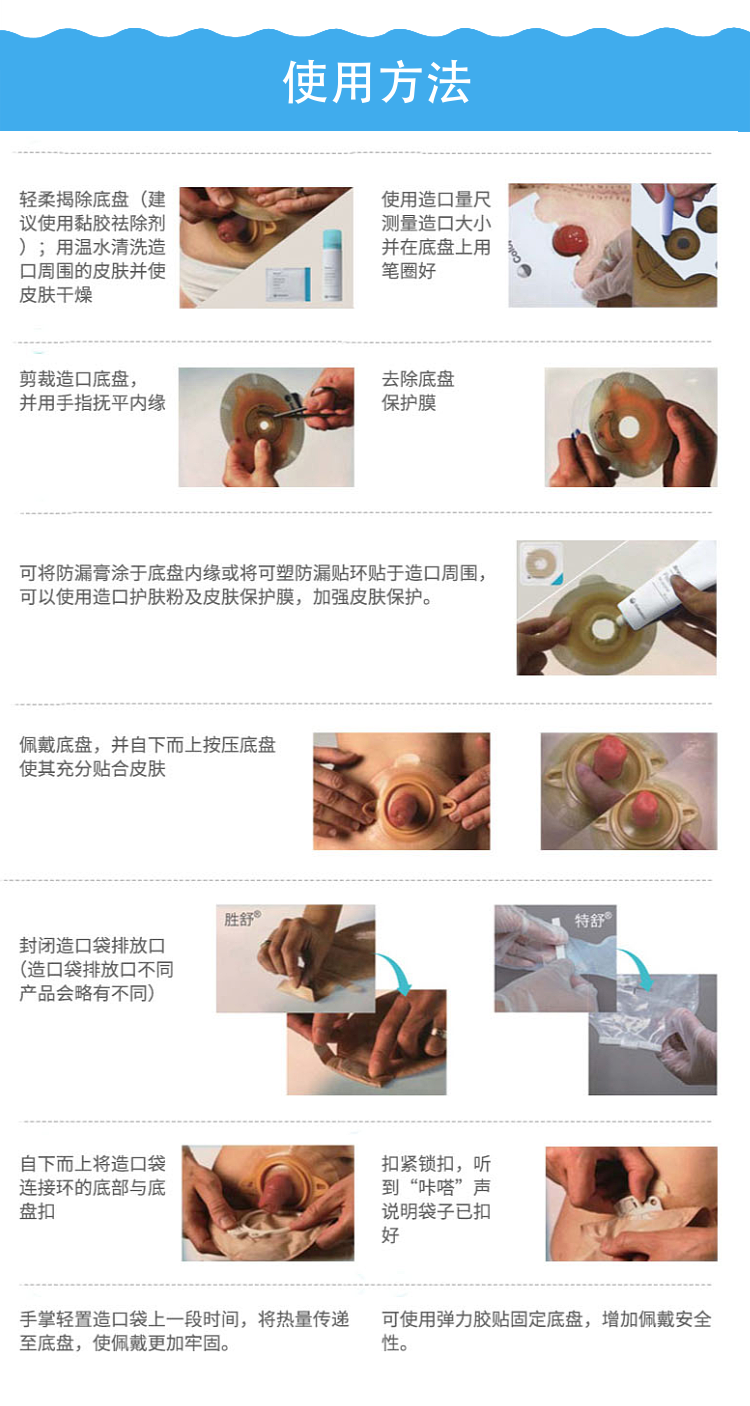 使用方法

轻柔揭除底盘（建议使用黏胶祛除剂）；用温水清洗造口周围的皮肤并使皮肤干燥

使用造口量尺测量造口大小并在底盘上用笔圈好

剪裁造口底盘，并用手指抚平内缘

去除底盘保护膜

可将防漏膏涂于底盘内缘或将可塑防漏贴环贴于造口周围，可以使用造口护肤粉及皮肤保护膜，加强皮肤保护。

佩戴底盘，并自下而上按压底盘使其充分贴合皮肤

封闭造口袋排放口（造口袋排放口不同产品会略有不同）

胜舒®

特舒®

自下而上将造口袋连接环的底部与底盘扣

扣紧锁扣，听到“咔嗒”声说明袋子已扣好

手掌轻置造口袋上一段时间，将热量传递至底盘，使佩戴更加牢固。

可使用弹力胶贴固定底盘，增加佩戴安全性。