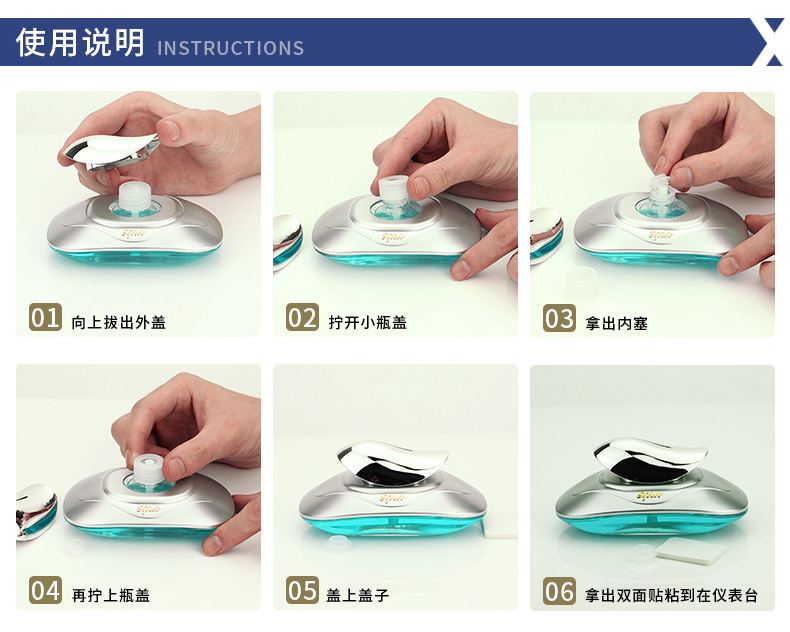 使用说明 INSTRUCTIONS

01 向上拔出外盖

02 拧开小瓶盖

03 拿出内塞

04 再拧上瓶盖

05 盖上盖子

06 拿出双面贴粘到在仪表台