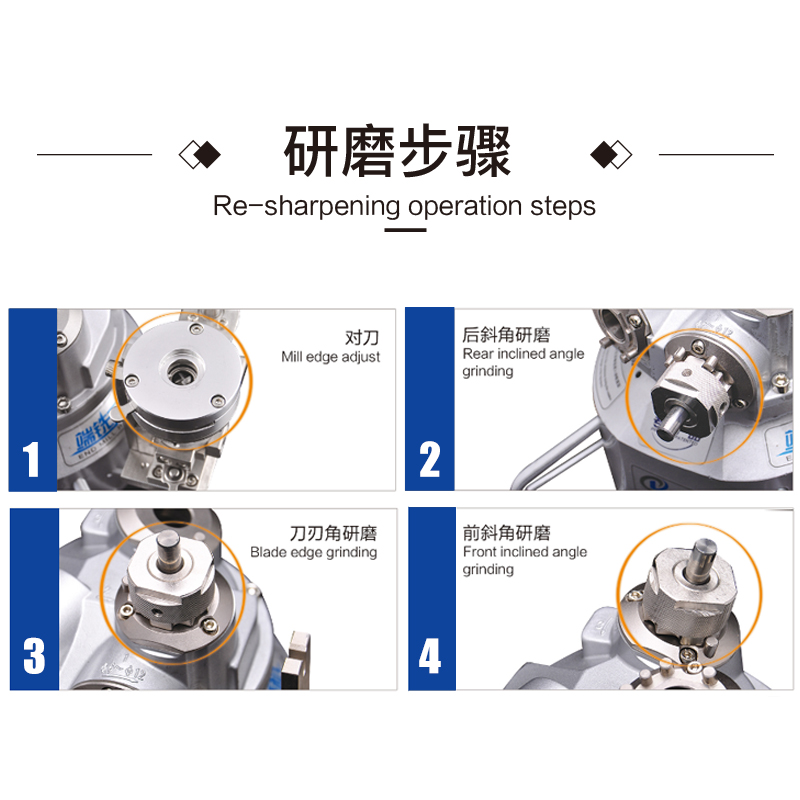 研磨步骤

Re-sharpening operation steps

1

对刀
Mill edge adjust

2

后斜角研磨
Rear inclined angle grinding

3

刀刃角研磨
Blade edge grinding

4

前斜角研磨
Front inclined angle grinding