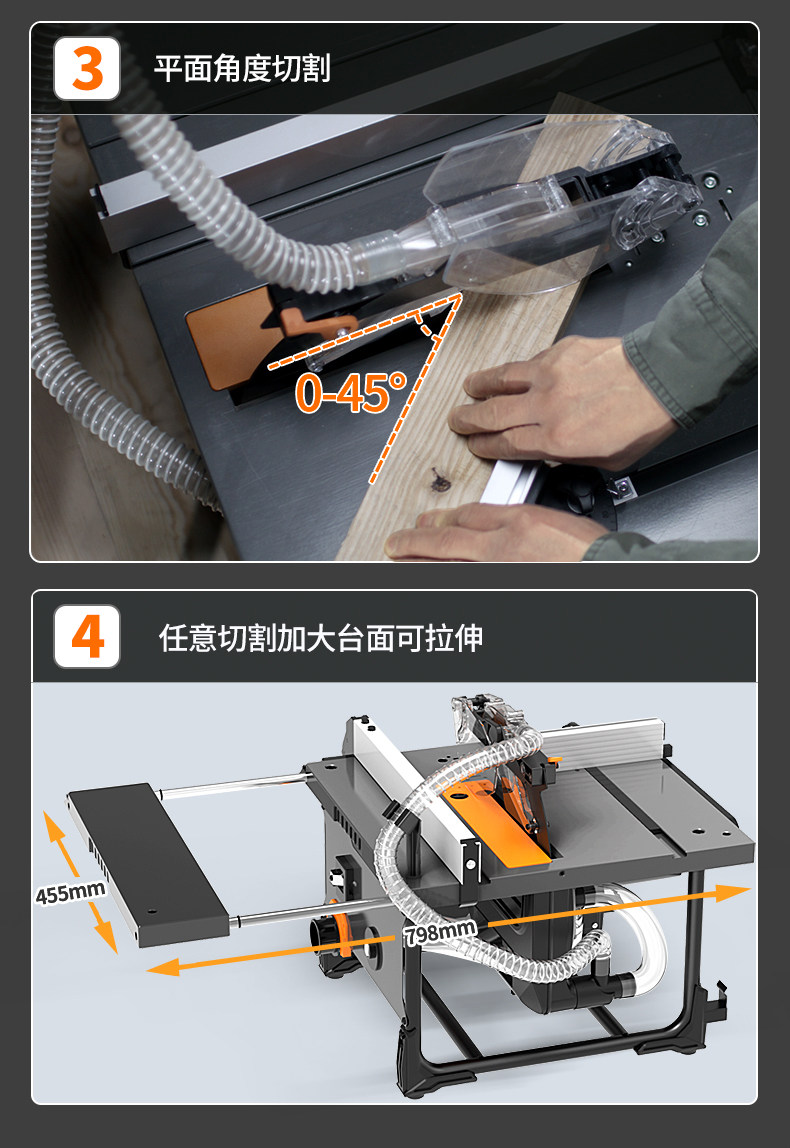 3

平面角度切割

0-45°

4

任意切割加大台面可拉伸

455mm

798mm