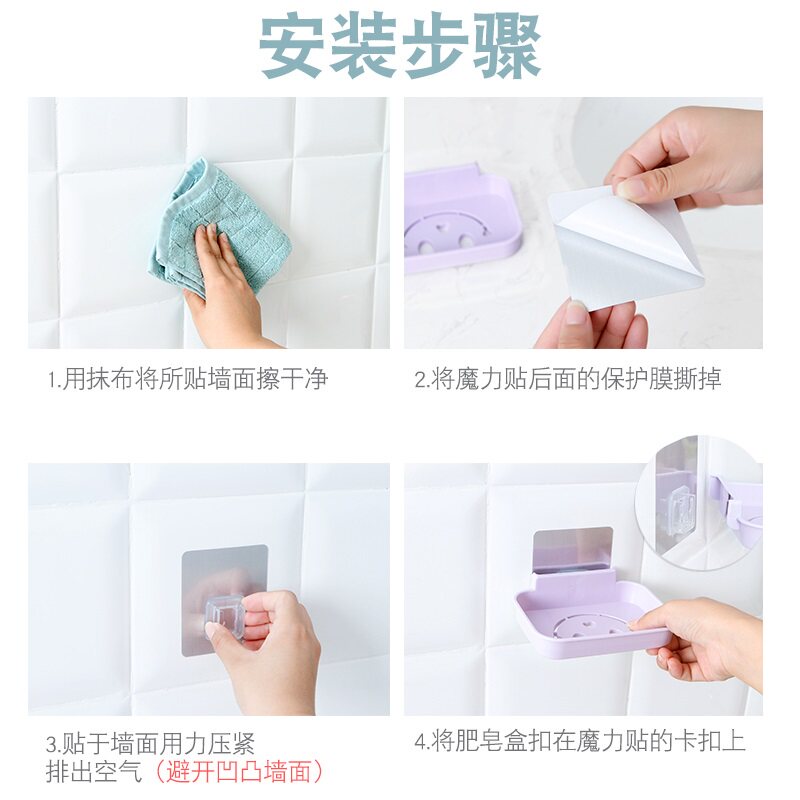 安装步骤

1.用抹布将所贴墙面擦干净

2.将魔力贴后面的保护膜撕掉

3.贴于墙面用力压紧
排出空气（避开凹凸墙面）

4.将肥皂盒扣在魔力贴的卡扣上