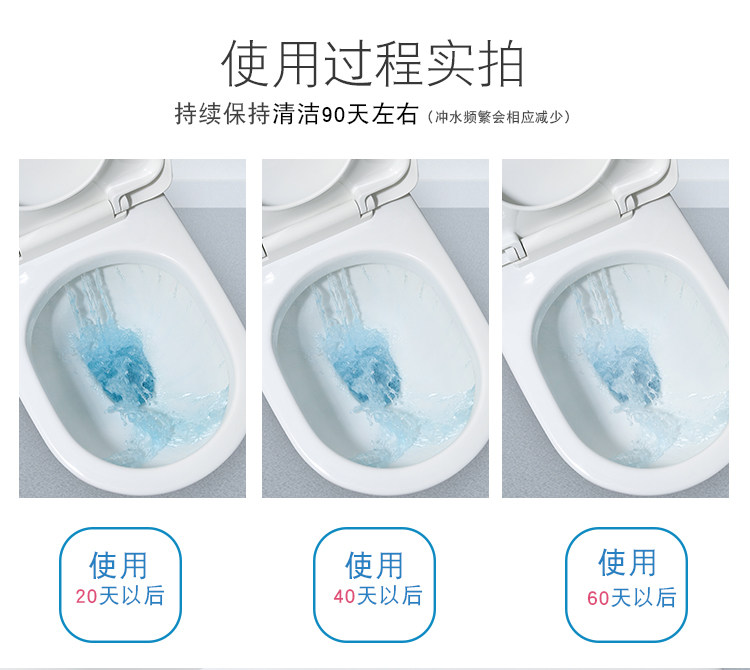 使用过程实拍

持续保持清洁90天左右（冲水频繁会相应减少）

使用
20天以后

使用
40天以后

使用
60天以后