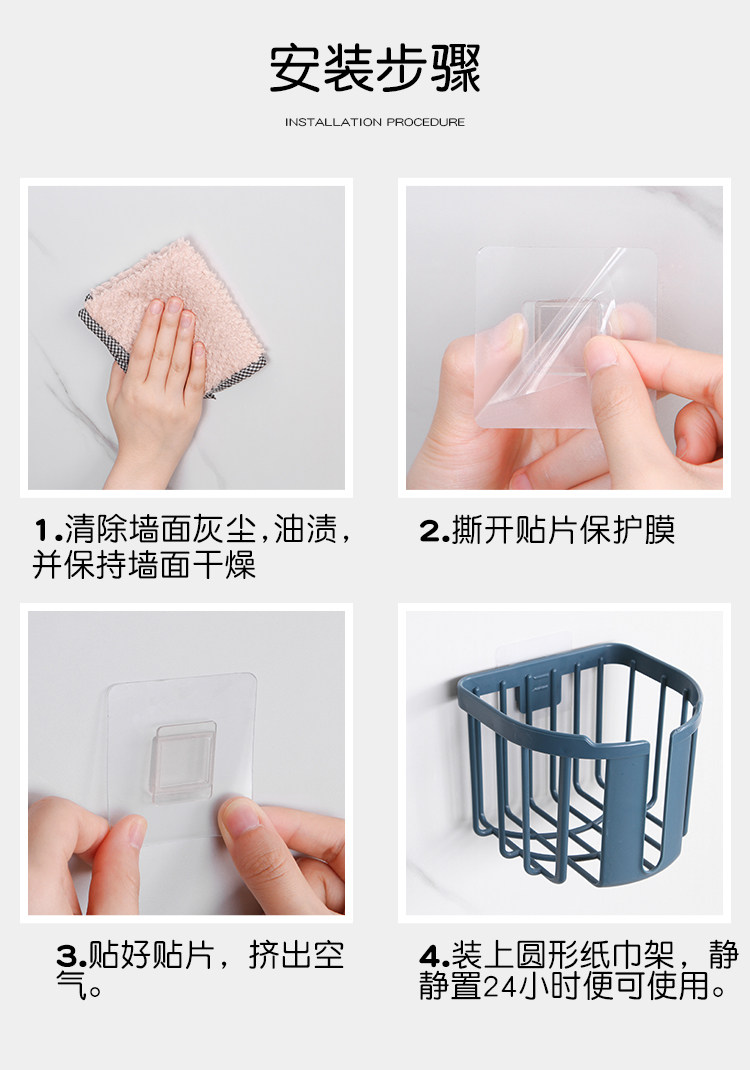 安装步骤

INSTALLATION PROCEDURE

1.清除墙面灰尘,油渍,并保持墙面干燥

2.撕开贴片保护膜

3.贴好贴片，挤出空气。

4.装上圆形纸巾架，静静置24小时便可使用。