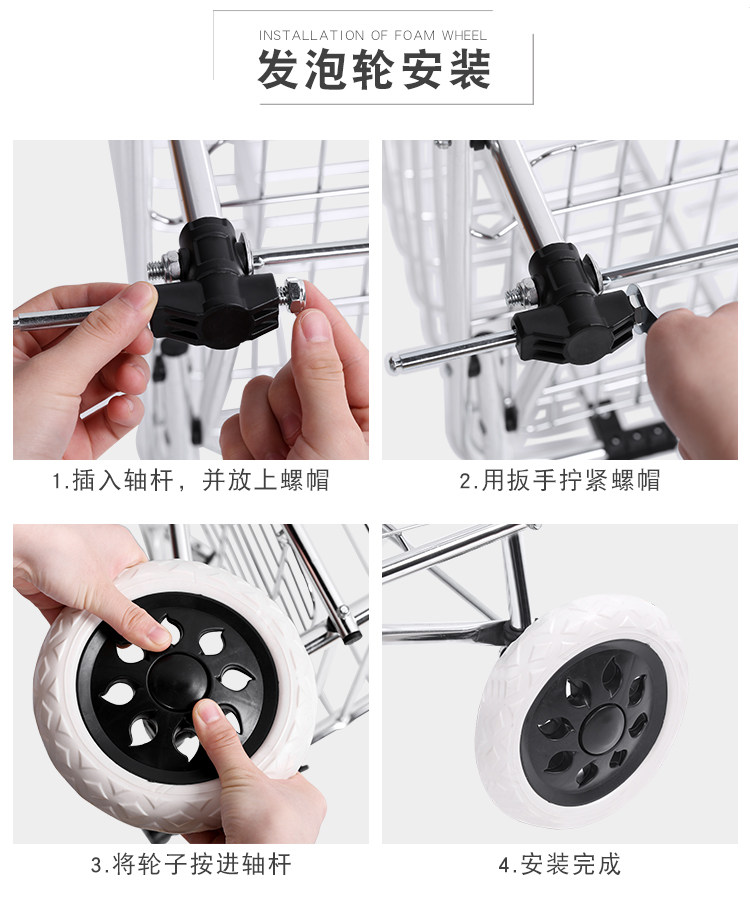 INSTALLATION OF FOAM WHEEL
发泡轮安装

1.插入轴杆，并放上螺帽

2.用扳手拧紧螺帽

3.将轮子按进轴杆

4.安装完成