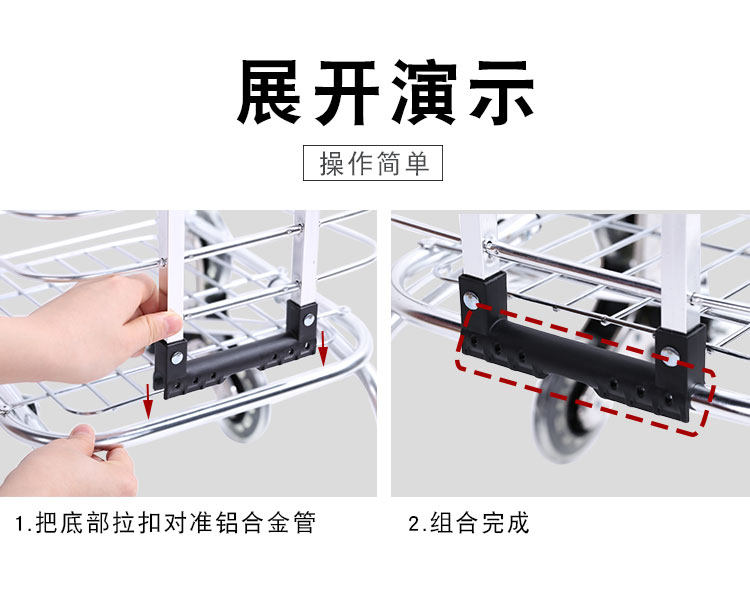 展开演示

操作简单

1.把底部拉扣对准铝合金管

2.组合完成