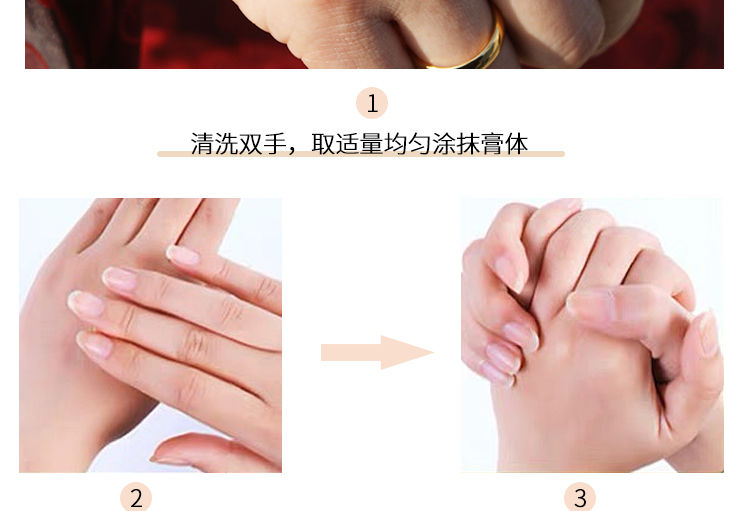 1

清洗双手，取适量均匀涂抹膏体

2

3