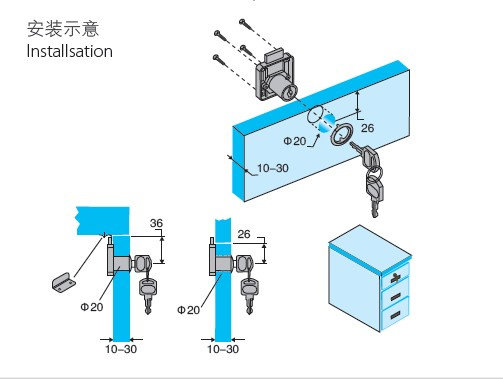 安装示意
Installsation

26
Φ20
10–30

36
Φ20
10–30

26
Φ20
10–30