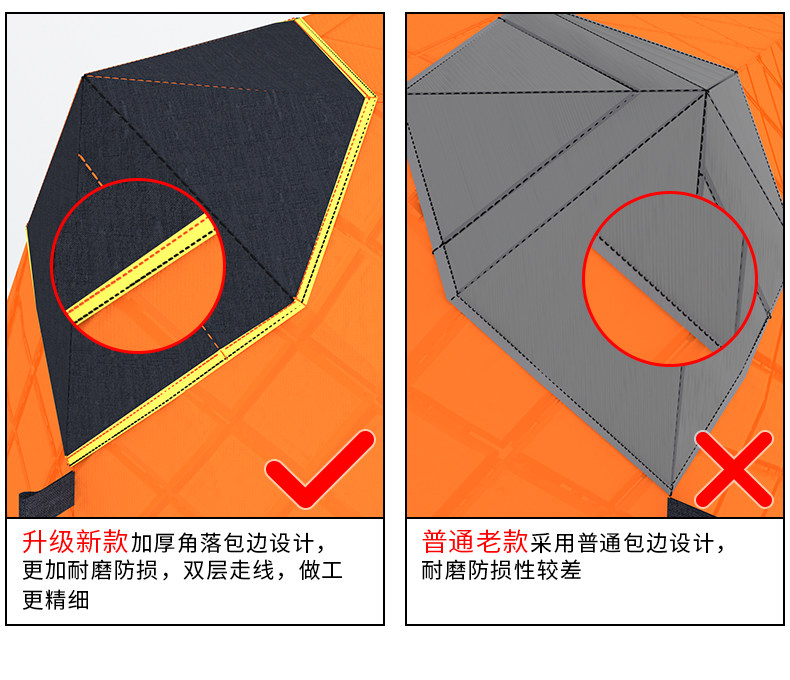 升级新款加厚角落包边设计，更加耐磨防损，双层走线，做工更精细

普通老款采用普通包边设计，耐磨防损性较差