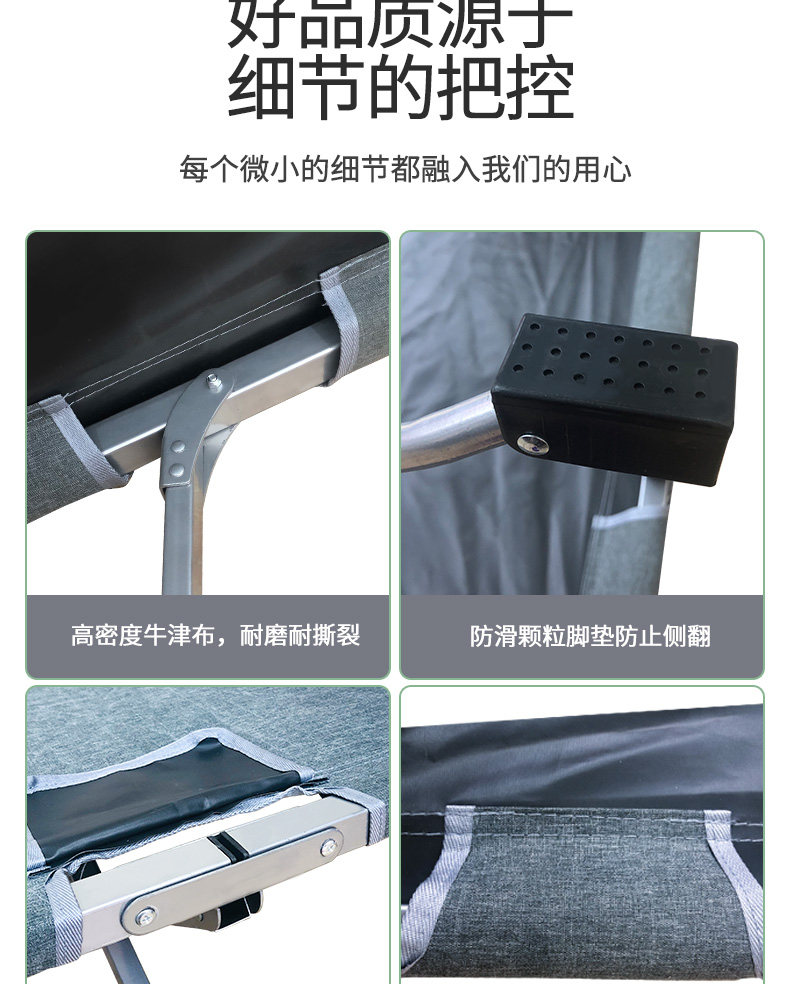 好品质源于
细节的把控

每个微小的细节都融入我们的用心

高密度牛津布，耐磨耐撕裂

防滑颗粒脚垫防止侧翻