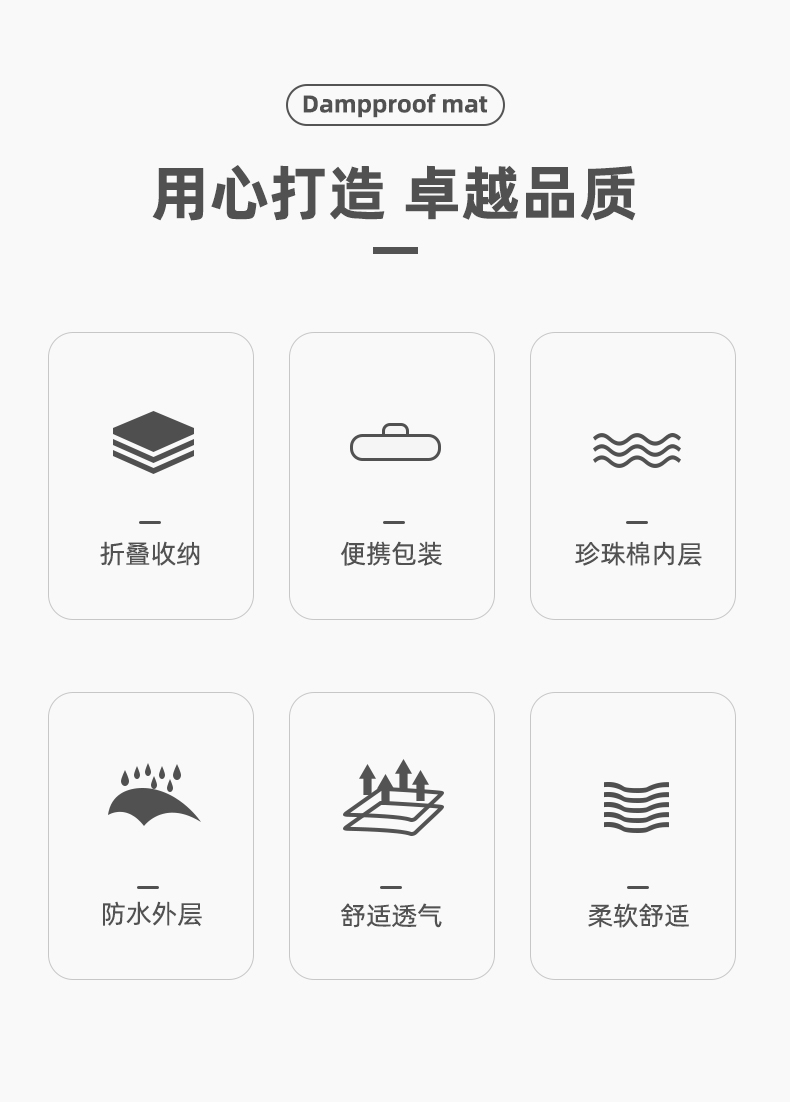 Dampproof mat

用心打造 卓越品质

折叠收纳

便携包装

珍珠棉内层

防水外层

舒适透气

柔软舒适