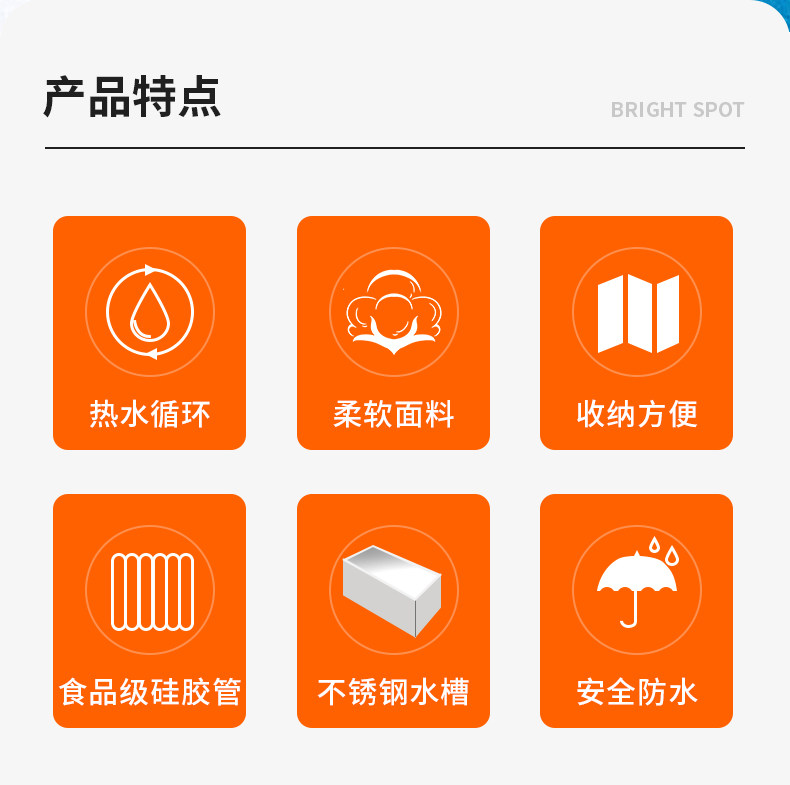 产品特点

BRIGHT SPOT

热水循环

柔软面料

收纳方便

食品级硅胶管

不锈钢水槽

安全防水