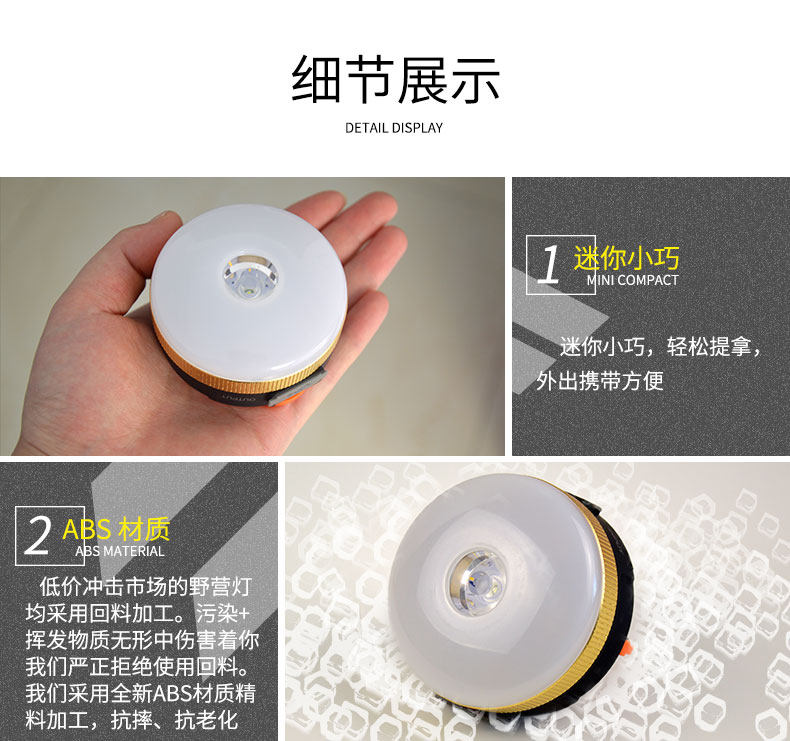 细节展示
DETAIL DISPLAY

1 迷你小巧
MINI COMPACT

迷你小巧，轻松提拿，外出携带方便

2 ABS 材质
ABS MATERIAL

低价冲击市场的野营灯均采用回料加工。污染+挥发物质无形中伤害着你我们严正拒绝使用回料。我们采用全新ABS材质精料加工，抗摔、抗老化