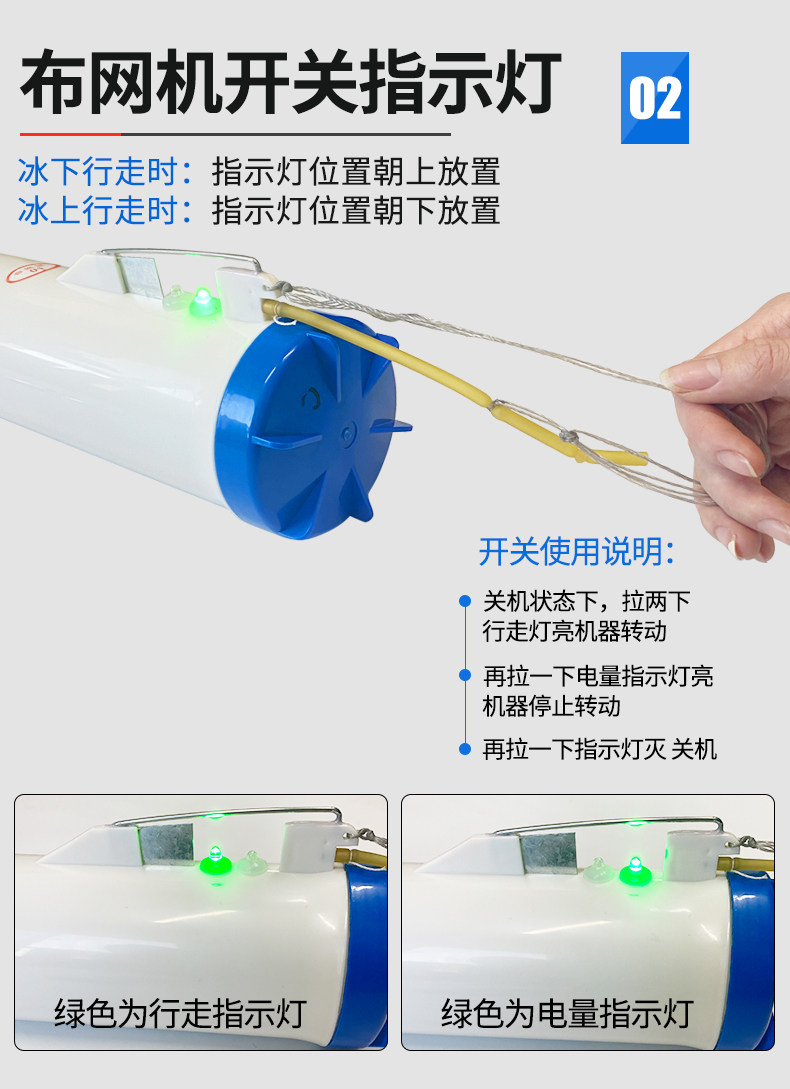 布网机开关指示灯

02

冰下行走时：指示灯位置朝上放置
冰上行走时：指示灯位置朝下放置

开关使用说明：

关机状态下，拉两下行走灯亮机器转动

再拉一下电量指示灯亮机器停止转动

再拉一下指示灯灭 关机

绿色为行走指示灯

绿色为电量指示灯