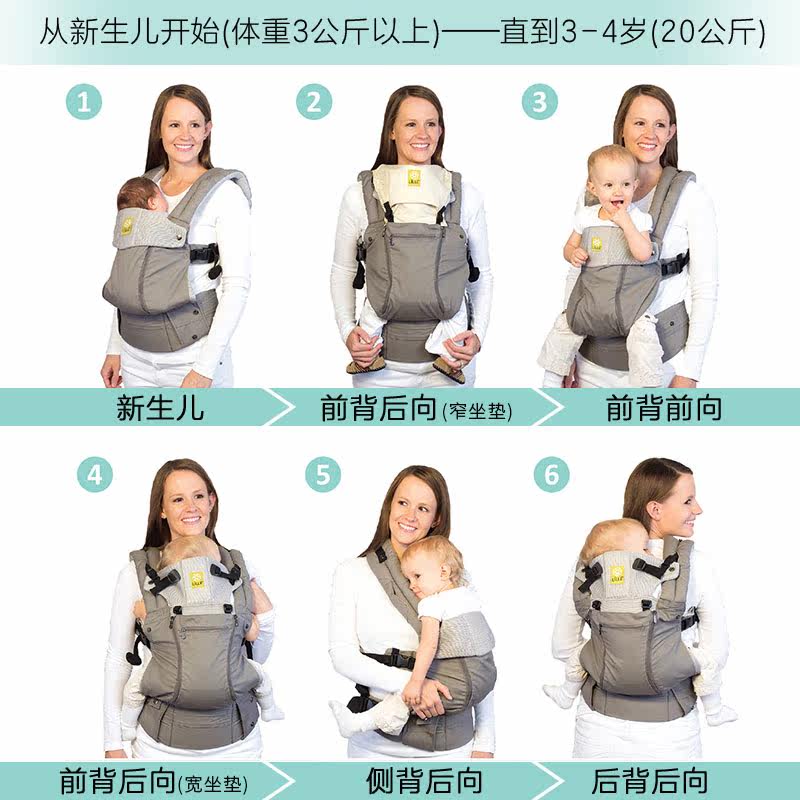 从新生儿开始(体重3公斤以上)——直到3-4岁(20公斤)

1

2

3

新生儿

前背后向(窄坐垫)

前背前向

4

5

6

前背后向(宽坐垫)

侧背后向

后背后向