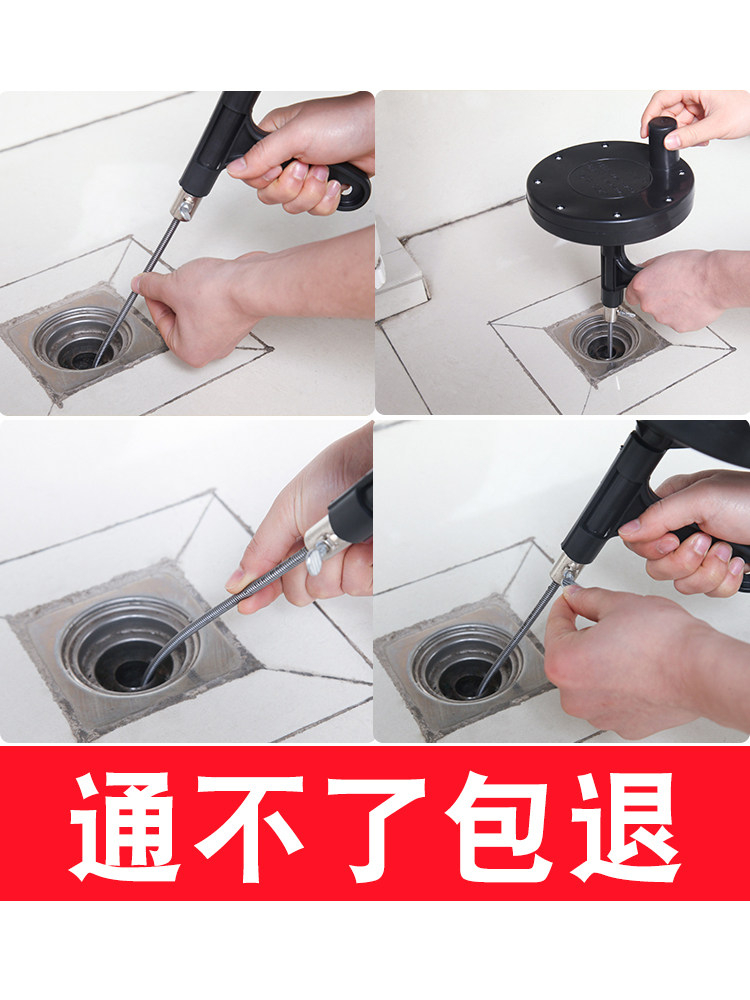 通不了包退