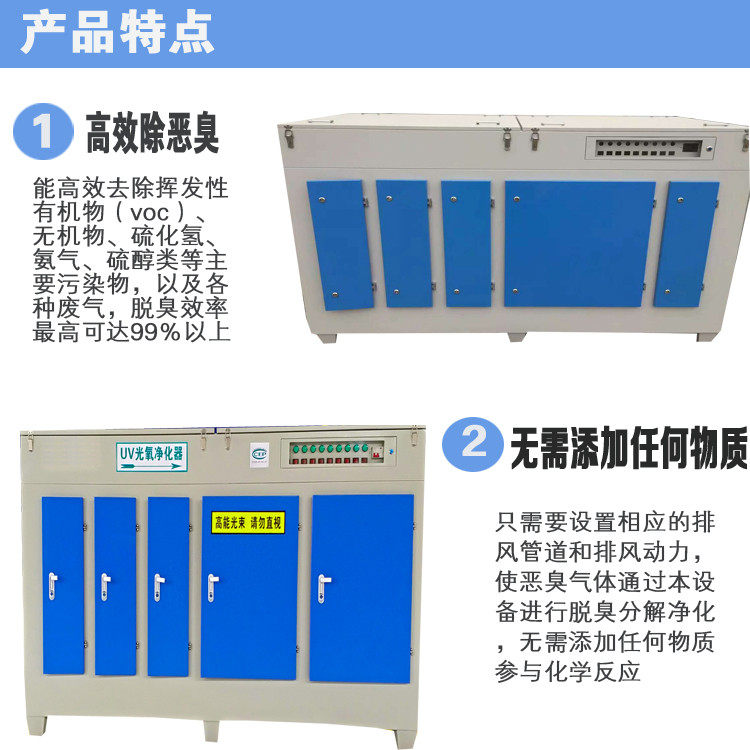 产品特点

1 高效除恶臭

能高效去除挥发性有机物（voc）、无机物、硫化氢、氨气、硫醇类等主要污染物，以及各种废气，脱臭效率最高可达99%以上

UV光氧净化器

高能光束 请勿直视

2 无需添加任何物质

只需要设置相应的排风管道和排风动力，使恶臭气体通过本设备进行脱臭分解净化，无需添加任何物质参与化学反应